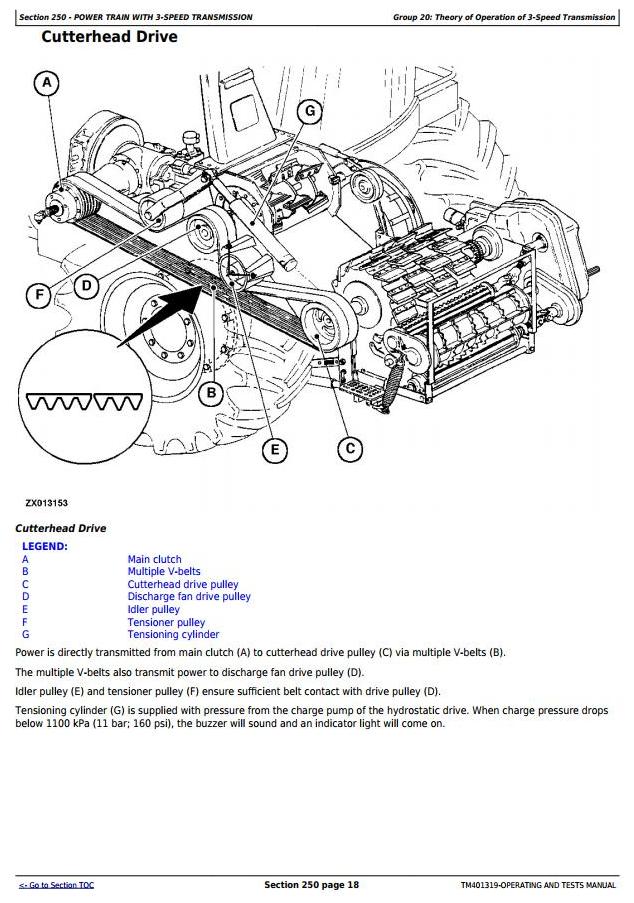 Section 250 - POWER TRAIN WITH 3-SPEED TRANSMISSION

Group 20: Theory of Operation of 3-Speed Transmission

Cutterhead Drive

A

G

F

D

B

E

C

ZX013153

Cutterhead Drive

LEGEND:

| | |
|---|---|
| A | Main clutch |
| B | Multiple V-belts |
| C | Cutterhead drive pulley |
| D | Discharge fan drive pulley |
| E | Idler pulley |
| F | Tensioner pulley |
| G | Tensioning cylinder |

Power is directly transmitted from main clutch (A) to cutterhead drive pulley (C) via multiple V-belts (B).

The multiple V-belts also transmit power to discharge fan drive pulley (D).

Idler pulley (E) and tensioner pulley (F) ensure sufficient belt contact with drive pulley (D).

Tensioning cylinder (G) is supplied with pressure from the charge pump of the hydrostatic drive. When charge pressure drops below 1100 kPa (11 bar; 160 psi), the buzzer will sound and an indicator light will come on.

<- Go to Section TOC

Section 250 page 18

TM401319-OPERATING AND TESTS MANUAL