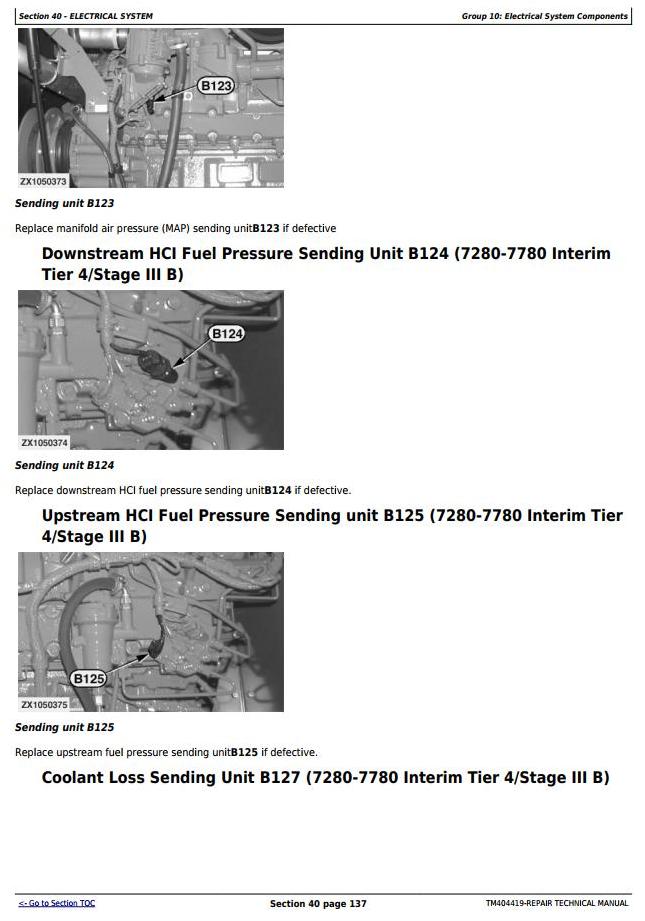 Section 40 - ELECTRICAL SYSTEM

Group 10: Electrical System Components

B123

ZX1050373

Sending unit B123

Replace manifold air pressure (MAP) sending unitB123 if defective

Downstream HCI Fuel Pressure Sending Unit B124 (7280-7780 Interim Tier 4/Stage III B)

B124

ZX1050374

Sending unit B124

Replace downstream HCI fuel pressure sending unitB124 if defective.

Upstream HCI Fuel Pressure Sending unit B125 (7280-7780 Interim Tier 4/Stage III B)

B125

ZX1050375

Sending unit B125

Replace upstream fuel pressure sending unitB125 if defective.

Coolant Loss Sending Unit B127 (7280-7780 Interim Tier 4/Stage III B)

<- Go to Section TOC

Section 40 page 137

TM404419-REPAIR TECHNICAL MANUAL