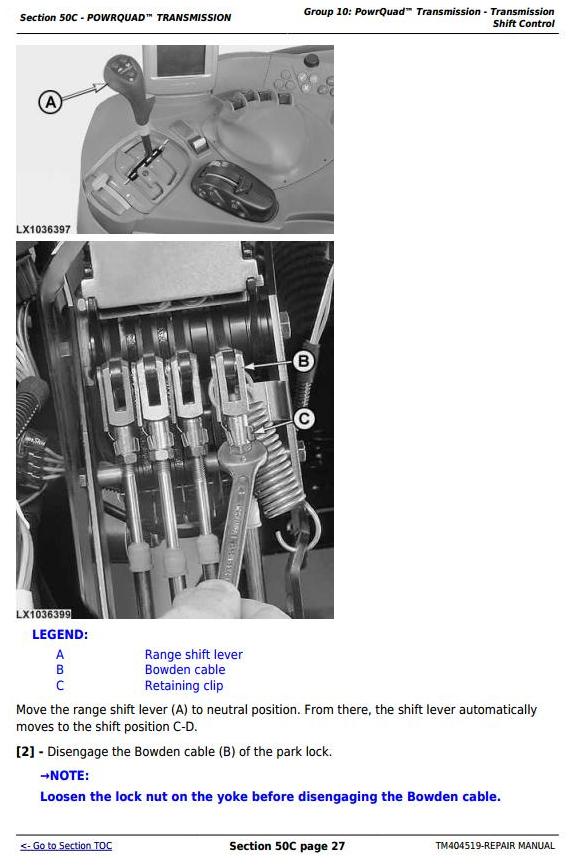 Section 50C - POWRQUAD™ TRANSMISSION

Group 10: PowrQuad™ Transmission - Transmission Shift Control

A

LX1036397

B

C

LX1036399

LEGEND:

| A | Range shift lever |
|---|---|
| B | Bowden cable |
| C | Retaining clip |

Move the range shift lever (A) to neutral position. From there, the shift lever automatically moves to the shift position C-D.

[2] - Disengage the Bowden cable (B) of the park lock.

→NOTE:

Loosen the lock nut on the yoke before disengaging the Bowden cable.

<- Go to Section TOC

Section 50C page 27

TM404519-REPAIR MANUAL