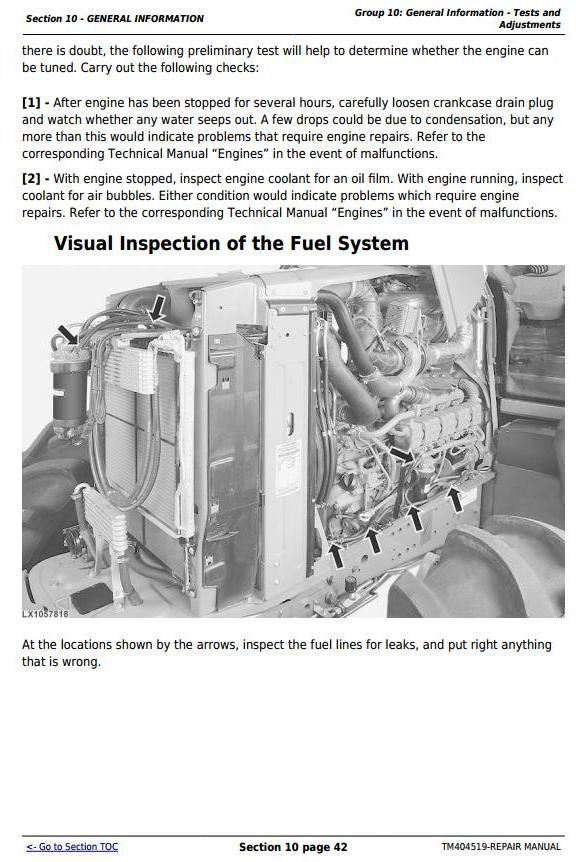 Section 10 - GENERAL INFORMATION

Group 10: General Information - Tests and Adjustments

there is doubt, the following preliminary test will help to determine whether the engine can be tuned. Carry out the following checks:

[1] - After engine has been stopped for several hours, carefully loosen crankcase drain plug and watch whether any water seeps out. A few drops could be due to condensation, but any more than this would indicate problems that require engine repairs. Refer to the corresponding Technical Manual "Engines" in the event of malfunctions.

[2] - With engine stopped, inspect engine coolant for an oil film. With engine running, inspect coolant for air bubbles. Either condition would indicate problems which require engine repairs. Refer to the corresponding Technical Manual "Engines" in the event of malfunctions.

Visual Inspection of the Fuel System

LX1057818

At the locations shown by the arrows, inspect the fuel lines for leaks, and put right anything that is wrong.

<- Go to Section TOC

Section 10 page 42

TM404519-REPAIR MANUAL