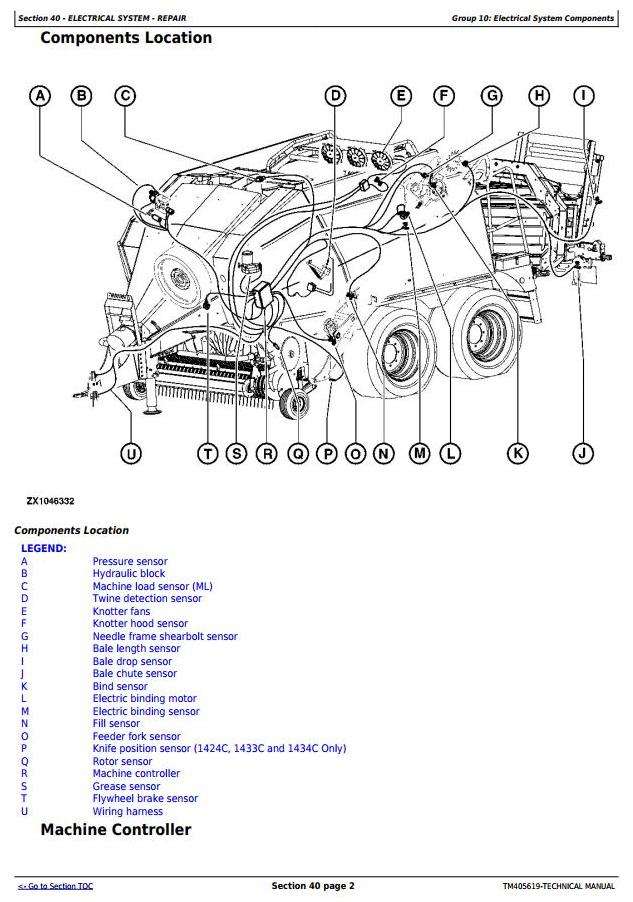 Section 40 - ELECTRICAL SYSTEM - REPAIR

Group 10: Electrical System Components

Components Location

A B C D E F G H I

U T S R Q P O N M L K J

ZX1046332

Components Location

LEGEND:

| | |
|---|---|
| A | Pressure sensor |
| B | Hydraulic block |
| C | Machine load sensor (ML) |
| D | Twine detection sensor |
| E | Knotter fans |
| F | Knotter hood sensor |
| G | Needle frame shearbolt sensor |
| H | Bale length sensor |
| I | Bale drop sensor |
| J | Bale chute sensor |
| K | Bind sensor |
| L | Electric binding motor |
| M | Electric binding sensor |
| N | Fill sensor |
| O | Feeder fork sensor |
| P | Knife position sensor (1424C, 1433C and 1434C Only) |
| Q | Rotor sensor |
| R | Machine controller |
| S | Grease sensor |
| T | Flywheel brake sensor |
| U | Wiring harness |

Machine Controller

<- Go to Section TOC

Section 40 page 2

TM405619-TECHNICAL MANUAL