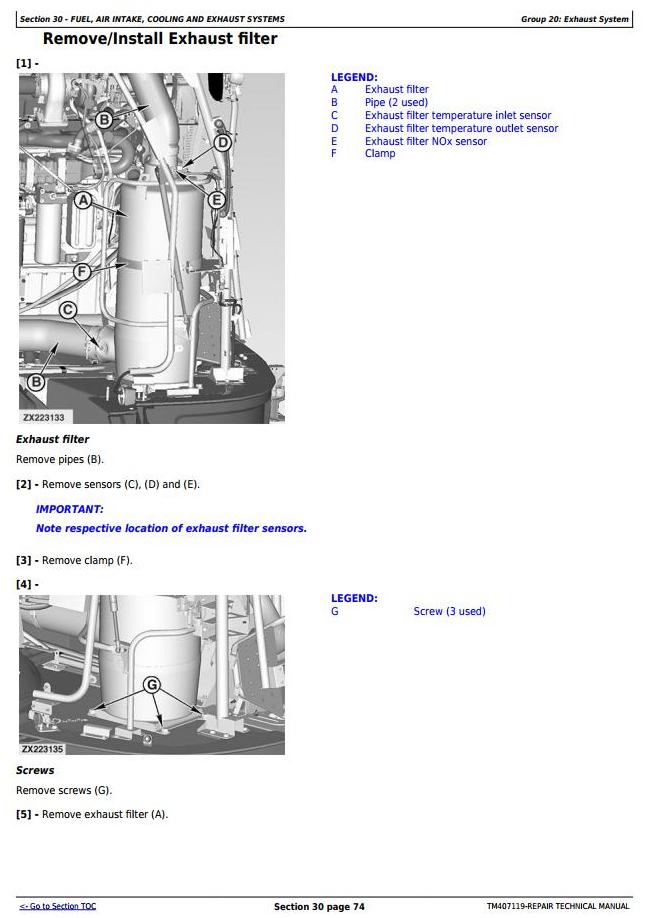 Section 30 - FUEL, AIR INTAKE, COOLING AND EXHAUST SYSTEMS

Group 20: Exhaust System

Remove/Install Exhaust filter

[1] -

B
D
A
E
F
C
B
ZX223133

LEGEND:
A Exhaust filter
B Pipe (2 used)
C Exhaust filter temperature inlet sensor
D Exhaust filter temperature outlet sensor
E Exhaust filter NOx sensor
F Clamp

Exhaust filter

Remove pipes (B).

[2] - Remove sensors (C), (D) and (E).

IMPORTANT:
Note respective location of exhaust filter sensors.

[3] - Remove clamp (F).

[4] -

G
ZX223135

LEGEND:
G Screw (3 used)

Screws

Remove screws (G).

[5] - Remove exhaust filter (A).

<- Go to Section TOC

Section 30 page 74

TM407119-REPAIR TECHNICAL MANUAL