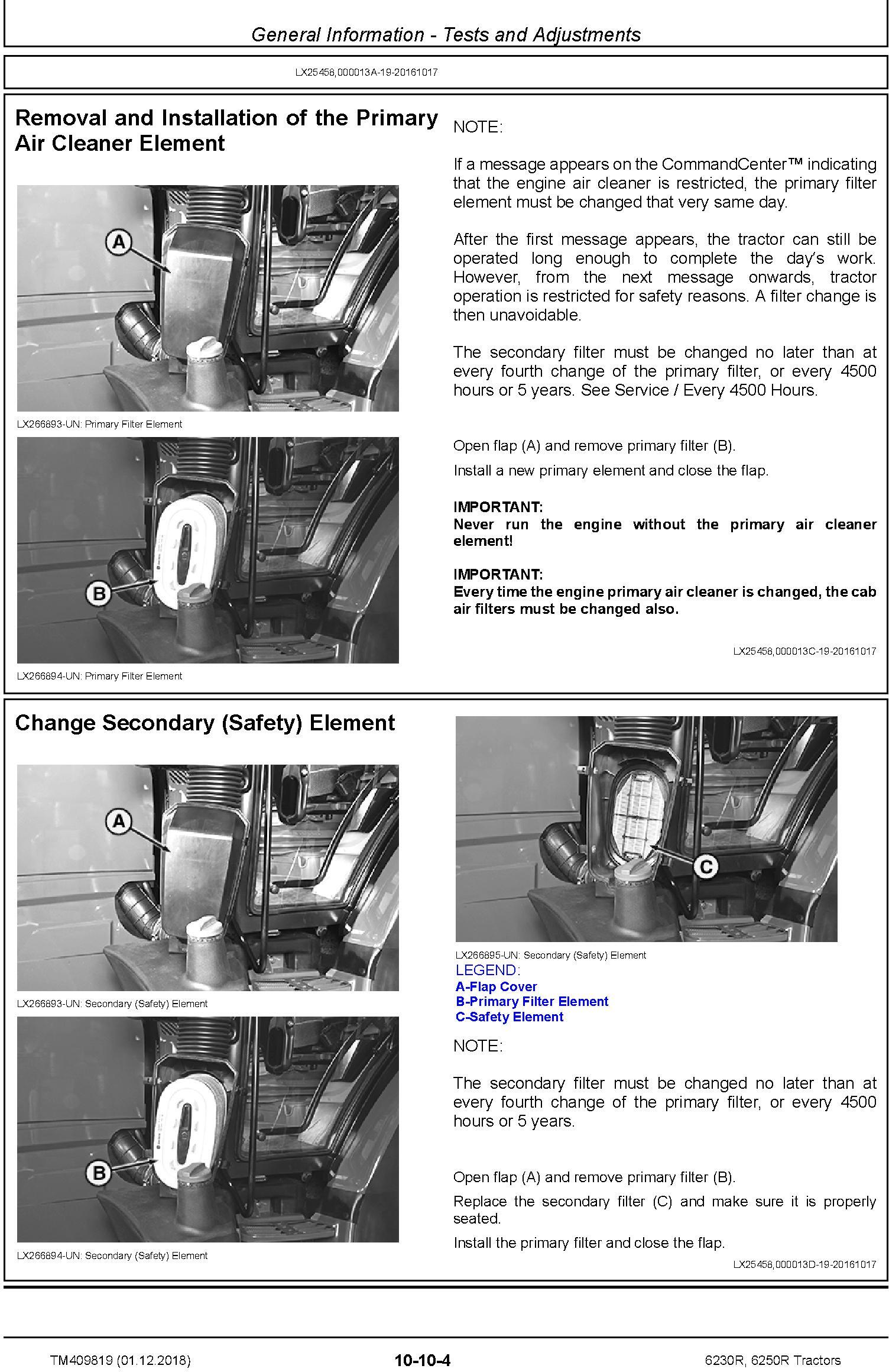 General Information - Tests and Adjustments

LX25458,000013A-19-20161017

Removal and Installation of the Primary Air Cleaner Element

A

LX266893-UN: Primary Filter Element

B

LX266894-UN: Primary Filter Element

NOTE:

If a message appears on the CommandCenter™ indicating that the engine air cleaner is restricted, the primary filter element must be changed that very same day.

After the first message appears, the tractor can still be operated long enough to complete the day's work. However, from the next message onwards, tractor operation is restricted for safety reasons. A filter change is then unavoidable.

The secondary filter must be changed no later than at every fourth change of the primary filter, or every 4500 hours or 5 years. See Service / Every 4500 Hours.

Open flap (A) and remove primary filter (B).

Install a new primary element and close the flap.

IMPORTANT:
Never run the engine without the primary air cleaner element!

IMPORTANT:
Every time the engine primary air cleaner is changed, the cab air filters must be changed also.

LX25458,000013C-19-20161017

Change Secondary (Safety) Element

A

LX266893-UN: Secondary (Safety) Element

B

LX266894-UN: Secondary (Safety) Element

C

LX266895-UN: Secondary (Safety) Element
LEGEND:
A-Flap Cover
B-Primary Filter Element
C-Safety Element

NOTE:

The secondary filter must be changed no later than at every fourth change of the primary filter, or every 4500 hours or 5 years.

Open flap (A) and remove primary filter (B).

Replace the secondary filter (C) and make sure it is properly seated.

Install the primary filter and close the flap.

LX25458,000013D-19-20161017

TM409819 (01.12.2018)

10-10-4

6230R, 6250R Tractors