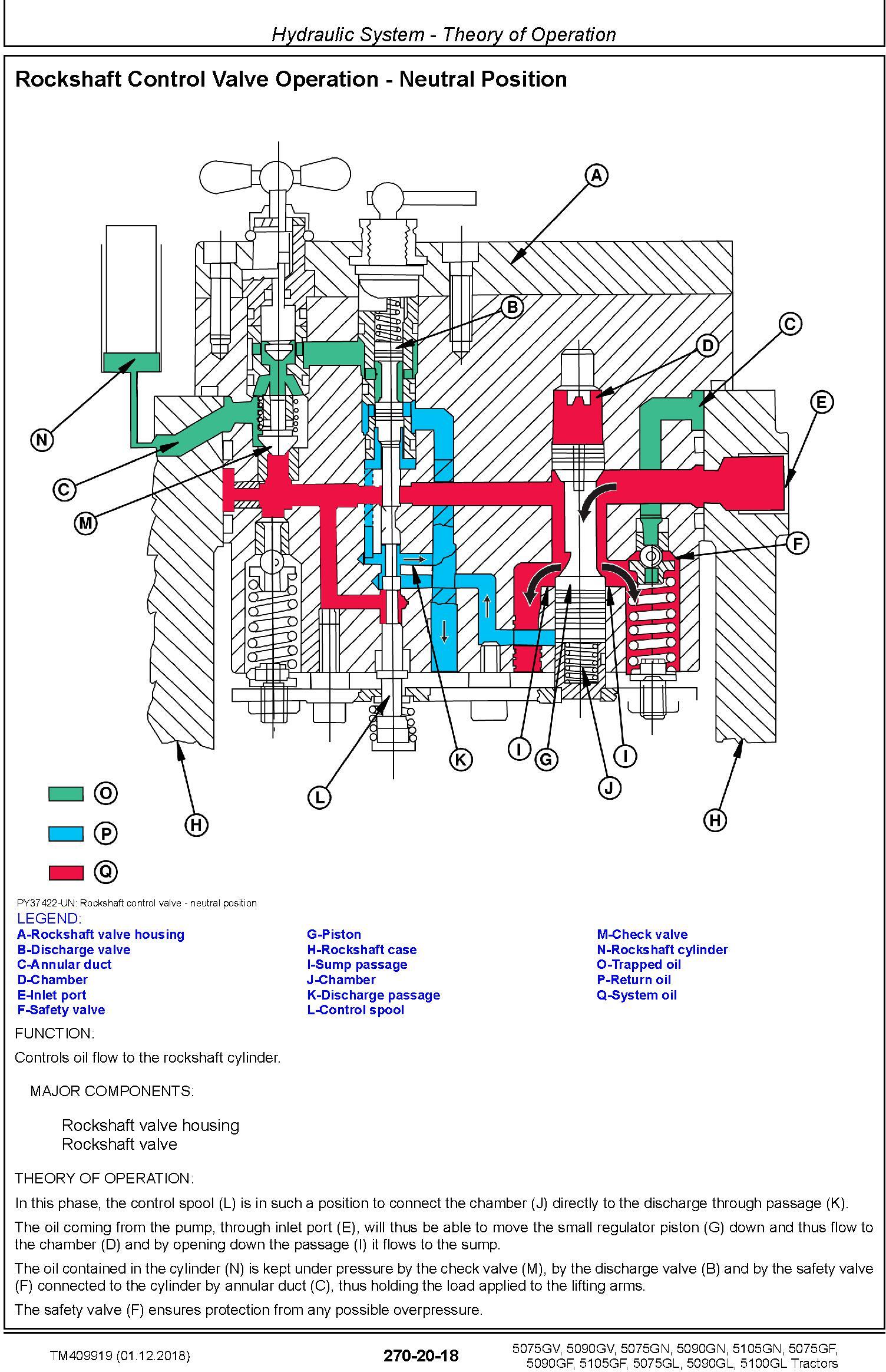 Hydraulic System - Theory of Operation

Rockshaft Control Valve Operation - Neutral Position

A
B
C
D
E
N
C
M
F
K
I
G
I
J
L
H
H
O
P
Q

PY37422-UN: Rockshaft control valve - neutral position

LEGEND:

A-Rockshaft valve housing
B-Discharge valve
C-Annular duct
D-Chamber
E-Inlet port
F-Safety valve

G-Piston
H-Rockshaft case
I-Sump passage
J-Chamber
K-Discharge passage
L-Control spool

M-Check valve
N-Rockshaft cylinder
O-Trapped oil
P-Return oil
Q-System oil

FUNCTION:

Controls oil flow to the rockshaft cylinder.

MAJOR COMPONENTS:

Rockshaft valve housing
Rockshaft valve

THEORY OF OPERATION:

In this phase, the control spool (L) is in such a position to connect the chamber (J) directly to the discharge through passage (K).

The oil coming from the pump, through inlet port (E), will thus be able to move the small regulator piston (G) down and thus flow to the chamber (D) and by opening down the passage (I) it flows to the sump.

The oil contained in the cylinder (N) is kept under pressure by the check valve (M), by the discharge valve (B) and by the safety valve (F) connected to the cylinder by annular duct (C), thus holding the load applied to the lifting arms.

The safety valve (F) ensures protection from any possible overpressure.

TM409919 (01.12.2018)

270-20-18

5075GV, 5090GV, 5075GN, 5090GN, 5105GN, 5075GF, 5090GF, 5105GF, 5075GL, 5090GL, 5100GL Tractors