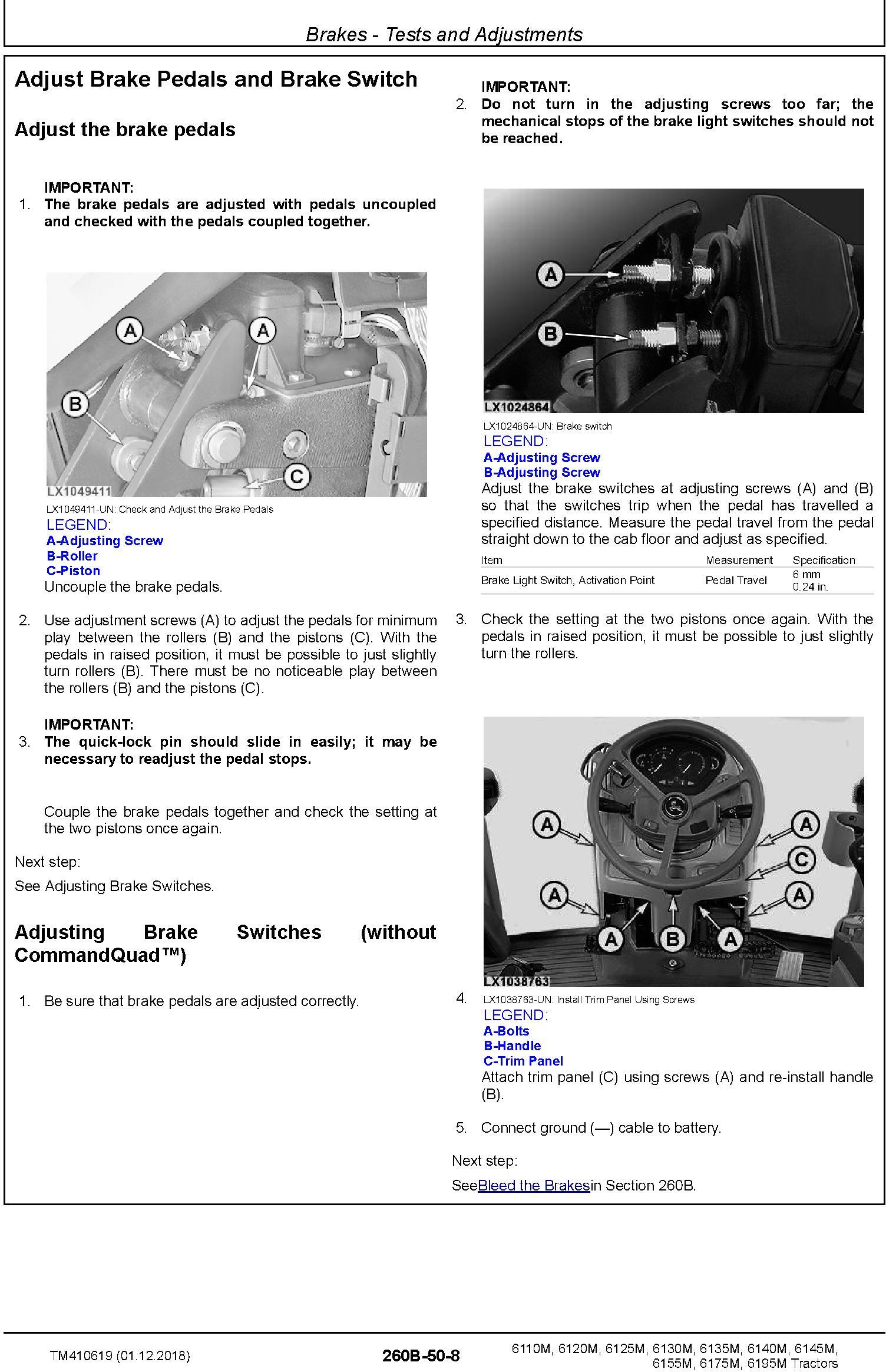 Brakes - Tests and Adjustments

Adjust Brake Pedals and Brake Switch

Adjust the brake pedals

IMPORTANT:
1. The brake pedals are adjusted with pedals uncoupled and checked with the pedals coupled together.

A
A
B
C
LX1049411

LX1049411-UN: Check and Adjust the Brake Pedals
LEGEND:
A-Adjusting Screw
B-Roller
C-Piston
Uncouple the brake pedals.

2. Use adjustment screws (A) to adjust the pedals for minimum play between the rollers (B) and the pistons (C). With the pedals in raised position, it must be possible to just slightly turn rollers (B). There must be no noticeable play between the rollers (B) and the pistons (C).

IMPORTANT:
3. The quick-lock pin should slide in easily; it may be necessary to readjust the pedal stops.

Couple the brake pedals together and check the setting at the two pistons once again.

Next step:

See Adjusting Brake Switches.

Adjusting Brake Switches (without CommandQuad™)

1. Be sure that brake pedals are adjusted correctly.

IMPORTANT:
2. Do not turn in the adjusting screws too far; the mechanical stops of the brake light switches should not be reached.

A
B
LX1024864

LX1024864-UN: Brake switch
LEGEND:
A-Adjusting Screw
B-Adjusting Screw
Adjust the brake switches at adjusting screws (A) and (B) so that the switches trip when the pedal has travelled a specified distance. Measure the pedal travel from the pedal straight down to the cab floor and adjust as specified.

| Item | Measurement | Specification |
|---|---|---|
| Brake Light Switch, Activation Point | Pedal Travel | 6 mm 0.24 in. |

3. Check the setting at the two pistons once again. With the pedals in raised position, it must be possible to just slightly turn the rollers.

A
A
C
A
A
A
B
A
LX1038763

4. LX1038763-UN: Install Trim Panel Using Screws
LEGEND:
A-Bolts
B-Handle
C-Trim Panel
Attach trim panel (C) using screws (A) and re-install handle (B).

5. Connect ground (—) cable to battery.

Next step:

SeeBleed the Brakesin Section 260B.

TM410619 (01.12.2018)
260B-50-8
6110M, 6120M, 6125M, 6130M, 6135M, 6140M, 6145M, 6155M, 6175M, 6195M Tractors