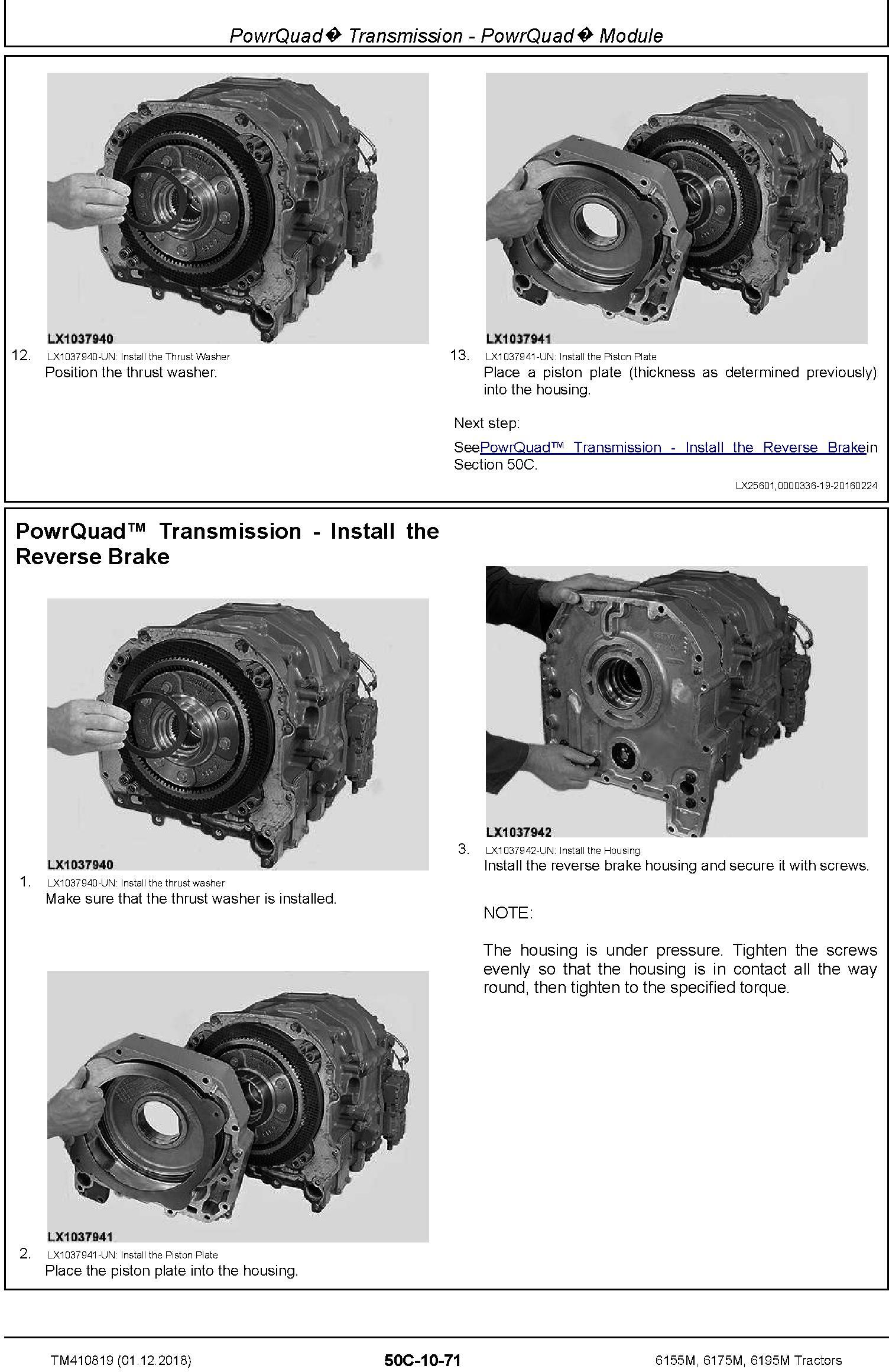 PowrQuad� Transmission - PowrQuad� Module

LX1037940

12. LX1037940-UN: Install the Thrust Washer
Position the thrust washer.

LX1037941

13. LX1037941-UN: Install the Piston Plate
Place a piston plate (thickness as determined previously) into the housing.

Next step:

SeePowrQuad™ Transmission - Install the Reverse Brakein Section 50C.

LX25601,0000336-19-20160224

PowrQuad™ Transmission - Install the Reverse Brake

LX1037940

1. LX1037940-UN: Install the thrust washer
Make sure that the thrust washer is installed.

LX1037941

2. LX1037941-UN: Install the Piston Plate
Place the piston plate into the housing.

LX1037942

3. LX1037942-UN: Install the Housing
Install the reverse brake housing and secure it with screws.

NOTE:

The housing is under pressure. Tighten the screws evenly so that the housing is in contact all the way round, then tighten to the specified torque.

TM410819 (01.12.2018)

50C-10-71

6155M, 6175M, 6195M Tractors