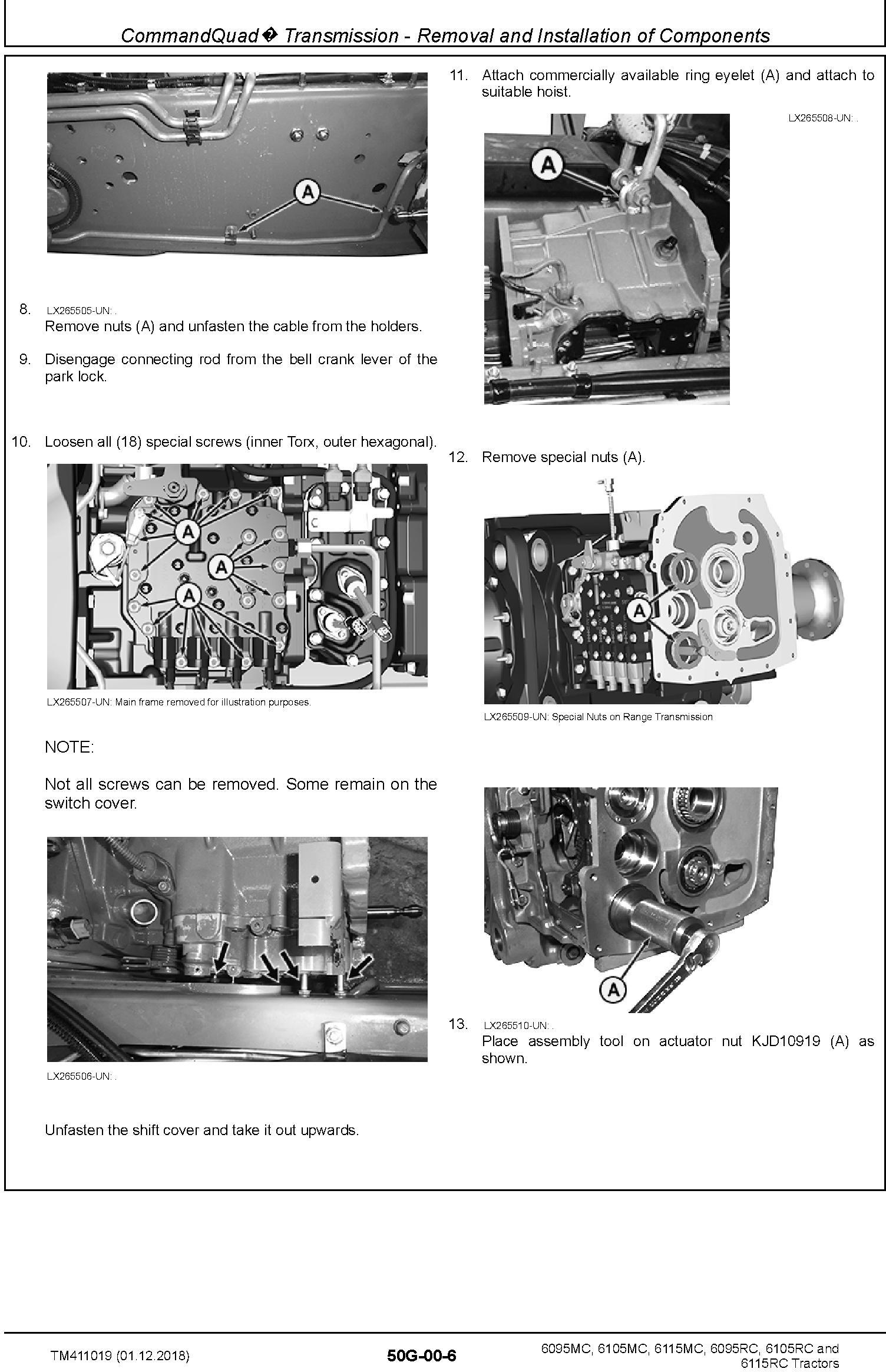 CommandQuad� Transmission - Removal and Installation of Components

A

8. LX265505-UN: .
Remove nuts (A) and unfasten the cable from the holders.

9. Disengage connecting rod from the bell crank lever of the park lock.

10. Loosen all (18) special screws (inner Torx, outer hexagonal).

A
A
A

LX265507-UN: Main frame removed for illustration purposes.

NOTE:

Not all screws can be removed. Some remain on the switch cover.

LX265506-UN: .

Unfasten the shift cover and take it out upwards.

11. Attach commercially available ring eyelet (A) and attach to suitable hoist.

LX265508-UN: .

A

12. Remove special nuts (A).

A

LX265509-UN: Special Nuts on Range Transmission

A

13. LX265510-UN: .
Place assembly tool on actuator nut KJD10919 (A) as shown.

TM411019 (01.12.2018)

50G-00-6

6095MC, 6105MC, 6115MC, 6095RC, 6105RC and 6115RC Tractors