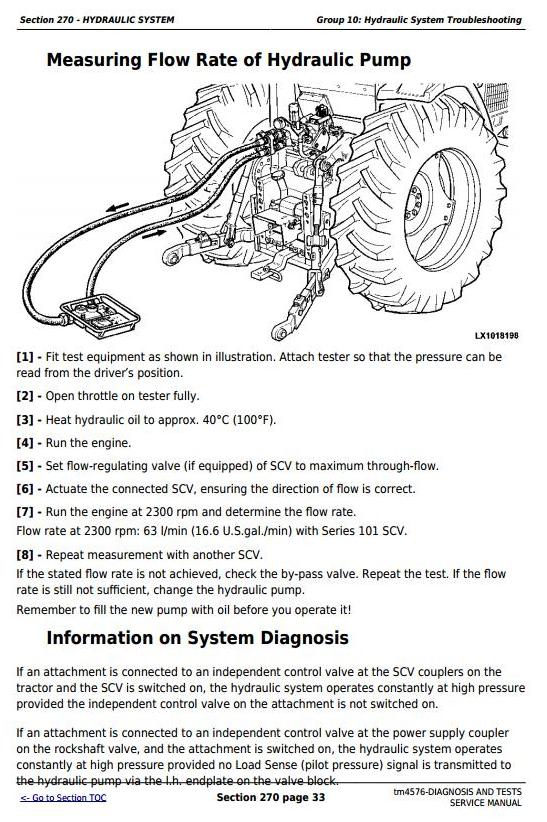 Section 270 - HYDRAULIC SYSTEM

Group 10: Hydraulic System Troubleshooting

Measuring Flow Rate of Hydraulic Pump

LX1018198

[1] - Fit test equipment as shown in illustration. Attach tester so that the pressure can be read from the driver's position.

[2] - Open throttle on tester fully.

[3] - Heat hydraulic oil to approx. 40°C (100°F).

[4] - Run the engine.

[5] - Set flow-regulating valve (if equipped) of SCV to maximum through-flow.

[6] - Actuate the connected SCV, ensuring the direction of flow is correct.

[7] - Run the engine at 2300 rpm and determine the flow rate.
Flow rate at 2300 rpm: 63 l/min (16.6 U.S.gal./min) with Series 101 SCV.

[8] - Repeat measurement with another SCV.
If the stated flow rate is not achieved, check the by-pass valve. Repeat the test. If the flow rate is still not sufficient, change the hydraulic pump.
Remember to fill the new pump with oil before you operate it!

Information on System Diagnosis

If an attachment is connected to an independent control valve at the SCV couplers on the tractor and the SCV is switched on, the hydraulic system operates constantly at high pressure provided the independent control valve on the attachment is not switched on.

If an attachment is connected to an independent control valve at the power supply coupler on the rockshaft valve, and the attachment is switched on, the hydraulic system operates constantly at high pressure provided no Load Sense (pilot pressure) signal is transmitted to the hydraulic pump via the l.h. endplate on the valve block.

<- Go to Section TOC

Section 270 page 33

tm4576-DIAGNOSIS AND TESTS
SERVICE MANUAL