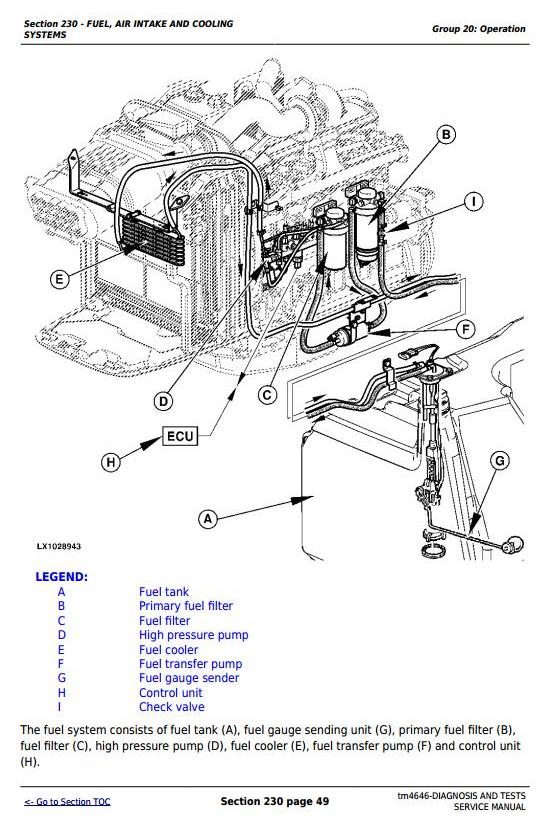 Section 230 - FUEL, AIR INTAKE AND COOLING SYSTEMS

Group 20: Operation

B

I

E

F

D

C

ECU

H

G

A

LX1028943

LEGEND:

| A | Fuel tank |
|---|---|
| B | Primary fuel filter |
| C | Fuel filter |
| D | High pressure pump |
| E | Fuel cooler |
| F | Fuel transfer pump |
| G | Fuel gauge sender |
| H | Control unit |
| I | Check valve |

The fuel system consists of fuel tank (A), fuel gauge sending unit (G), primary fuel filter (B), fuel filter (C), high pressure pump (D), fuel cooler (E), fuel transfer pump (F) and control unit (H).

<- Go to Section TOC

Section 230 page 49

tm4646-DIAGNOSIS AND TESTS SERVICE MANUAL