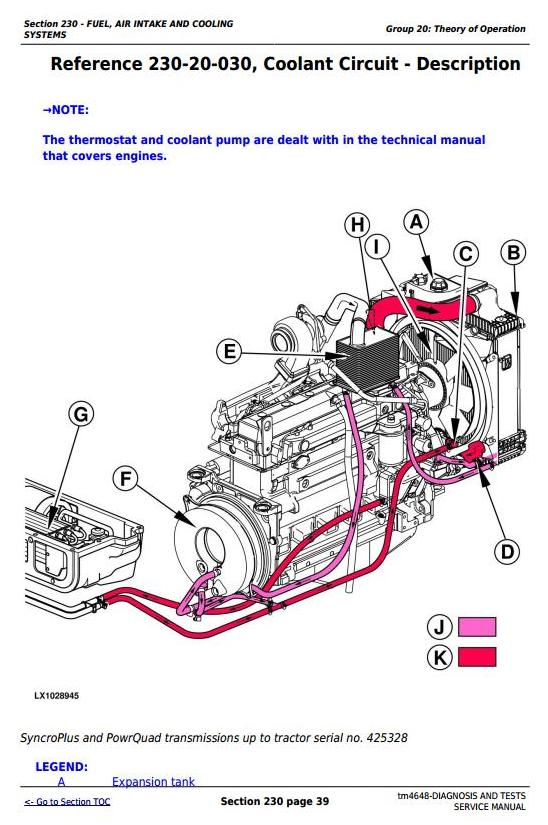 Section 230 - FUEL, AIR INTAKE AND COOLING SYSTEMS

Group 20: Theory of Operation

Reference 230-20-030, Coolant Circuit - Description

→NOTE:

The thermostat and coolant pump are dealt with in the technical manual that covers engines.

H
A
I
C
B
E
G
F
D
J
K

LX1028945

SyncroPlus and PowrQuad transmissions up to tractor serial no. 425328

LEGEND:

A Expansion tank

<- Go to Section TOC

Section 230 page 39

tm4648-DIAGNOSIS AND TESTS SERVICE MANUAL