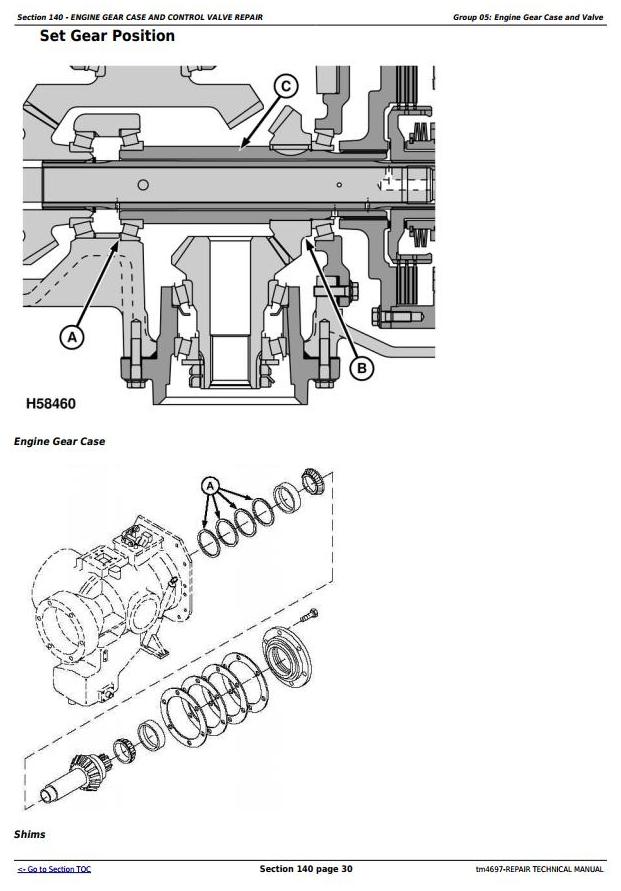 Section 140 - ENGINE GEAR CASE AND CONTROL VALVE REPAIR

Group 05: Engine Gear Case and Valve

Set Gear Position

C

A

B

H58460

Engine Gear Case

A

Shims

<- Go to Section TOC

Section 140 page 30

tm4697-REPAIR TECHNICAL MANUAL