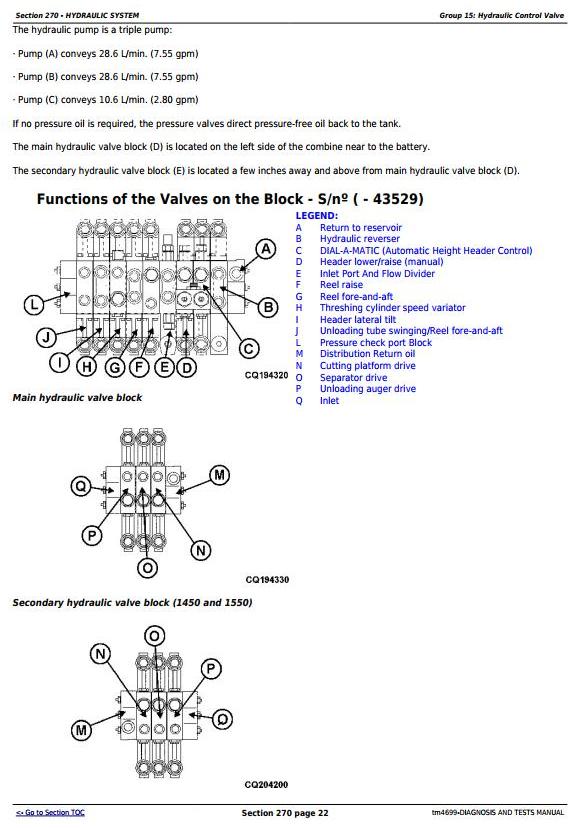 Section 270 - HYDRAULIC SYSTEM

Group 15: Hydraulic Control Valve

The hydraulic pump is a triple pump:

· Pump (A) conveys 28.6 L/min. (7.55 gpm)

· Pump (B) conveys 28.6 L/min. (7.55 gpm)

· Pump (C) conveys 10.6 L/min. (2.80 gpm)

If no pressure oil is required, the pressure valves direct pressure-free oil back to the tank.

The main hydraulic valve block (D) is located on the left side of the combine near to the battery.

The secondary hydraulic valve block (E) is located a few inches away and above from main hydraulic valve block (D).

Functions of the Valves on the Block - S/nº ( - 43529)

A
B
C
L
J
I
H
G
F
E
D

CQ194320

Main hydraulic valve block

LEGEND:
A Return to reservoir
B Hydraulic reverser
C DIAL-A-MATIC (Automatic Height Header Control)
D Header lower/raise (manual)
E Inlet Port And Flow Divider
F Reel raise
G Reel fore-and-aft
H Threshing cylinder speed variator
I Header lateral tilt
J Unloading tube swinging/Reel fore-and-aft
L Pressure check port Block
M Distribution Return oil
N Cutting platform drive
O Separator drive
P Unloading auger drive
Q Inlet

Q
M
P
N
O

CQ194330

Secondary hydraulic valve block (1450 and 1550)

O
N
P
M
Q

CQ204200

<< Go to Section TOC

Section 270 page 22

tm4699-DIAGNOSIS AND TESTS MANUAL