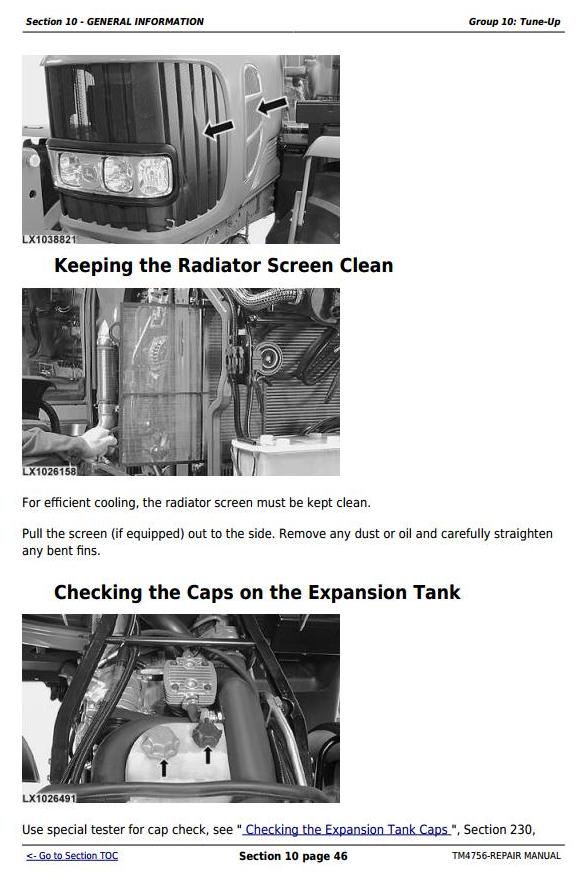 Section 10 - GENERAL INFORMATION

Group 10: Tune-Up

LX1038821

Keeping the Radiator Screen Clean

LX1026158

For efficient cooling, the radiator screen must be kept clean.

Pull the screen (if equipped) out to the side. Remove any dust or oil and carefully straighten any bent fins.

Checking the Caps on the Expansion Tank

LX1026491

Use special tester for cap check, see " Checking the Expansion Tank Caps ", Section 230,

<- Go to Section TOC

Section 10 page 46

TM4756-REPAIR MANUAL