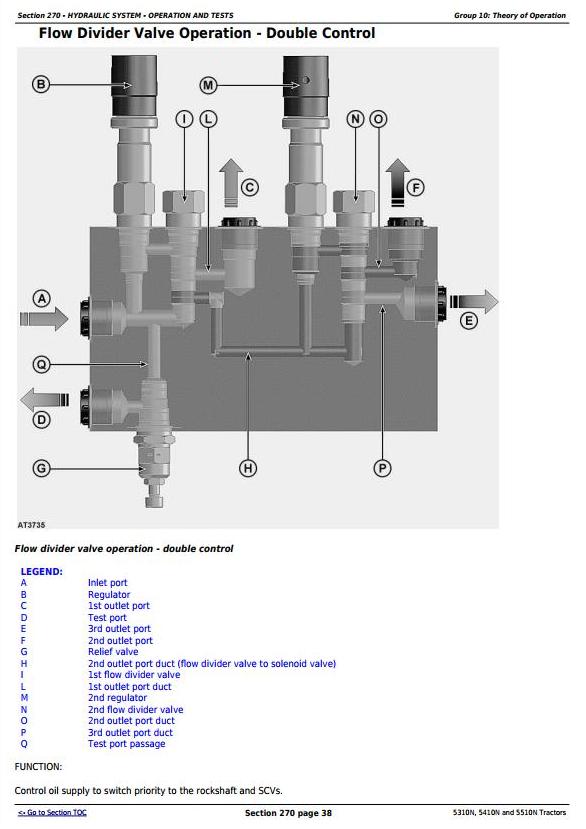 Section 270 - HYDRAULIC SYSTEM - OPERATION AND TESTS

Group 10: Theory of Operation

Flow Divider Valve Operation - Double Control

B

M

I

L

N

O

C

F

A

E

Q

D

G

H

P

AT3735

Flow divider valve operation - double control

LEGEND:

| | |
|---|---|
| A | Inlet port |
| B | Regulator |
| C | 1st outlet port |
| D | Test port |
| E | 3rd outlet port |
| F | 2nd outlet port |
| G | Relief valve |
| H | 2nd outlet port duct (flow divider valve to solenoid valve) |
| I | 1st flow divider valve |
| L | 1st outlet port duct |
| M | 2nd regulator |
| N | 2nd flow divider valve |
| O | 2nd outlet port duct |
| P | 3rd outlet port duct |
| Q | Test port passage |

FUNCTION:

Control oil supply to switch priority to the rockshaft and SCVs.

<- Go to Section TOC

Section 270 page 38

5310N, 5410N and 5510N Tractors