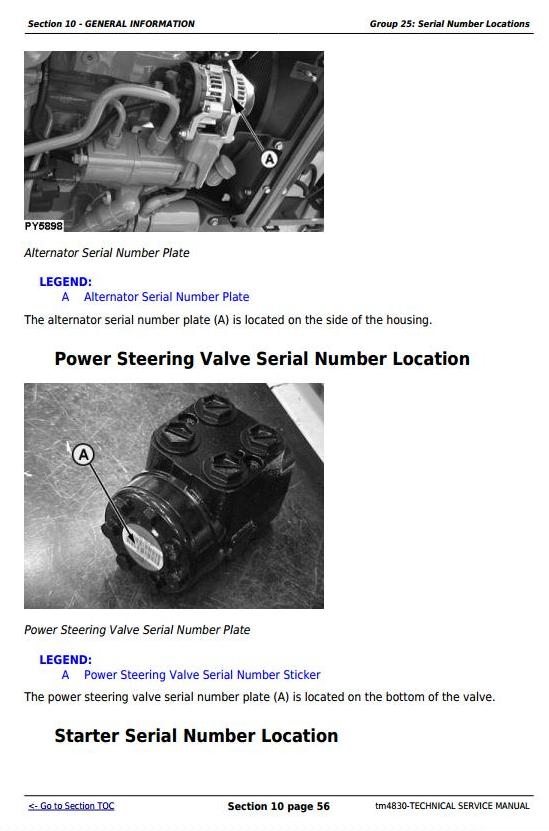 Section 10 - GENERAL INFORMATION

Group 25: Serial Number Locations

A

PY5898

Alternator Serial Number Plate

LEGEND:
A Alternator Serial Number Plate

The alternator serial number plate (A) is located on the side of the housing.

Power Steering Valve Serial Number Location

A

Power Steering Valve Serial Number Plate

LEGEND:
A Power Steering Valve Serial Number Sticker

The power steering valve serial number plate (A) is located on the bottom of the valve.

Starter Serial Number Location

<- Go to Section TOC

Section 10 page 56

tm4830-TECHNICAL SERVICE MANUAL