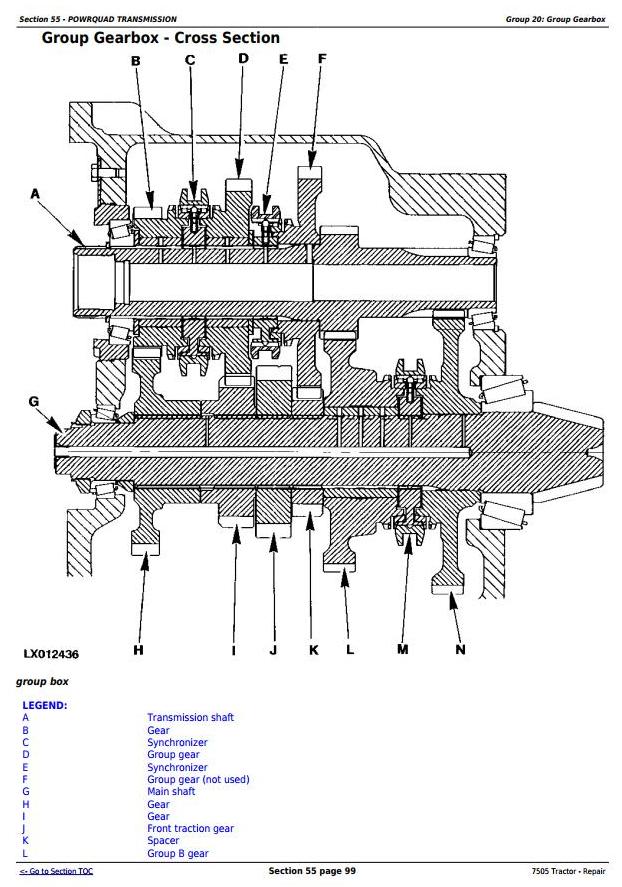 Section 55 - POWRQUAD TRANSMISSION

Group 20: Group Gearbox

Group Gearbox - Cross Section

B C D E F

A

G

H I J K L M N

LX012436

group box

LEGEND:

| | |
|---|---|
| A | Transmission shaft |
| B | Gear |
| C | Synchronizer |
| D | Group gear |
| E | Synchronizer |
| F | Group gear (not used) |
| G | Main shaft |
| H | Gear |
| I | Gear |
| J | Front traction gear |
| K | Spacer |
| L | Group B gear |

<- Go to Section TOC

Section 55 page 99

7505 Tractor - Repair