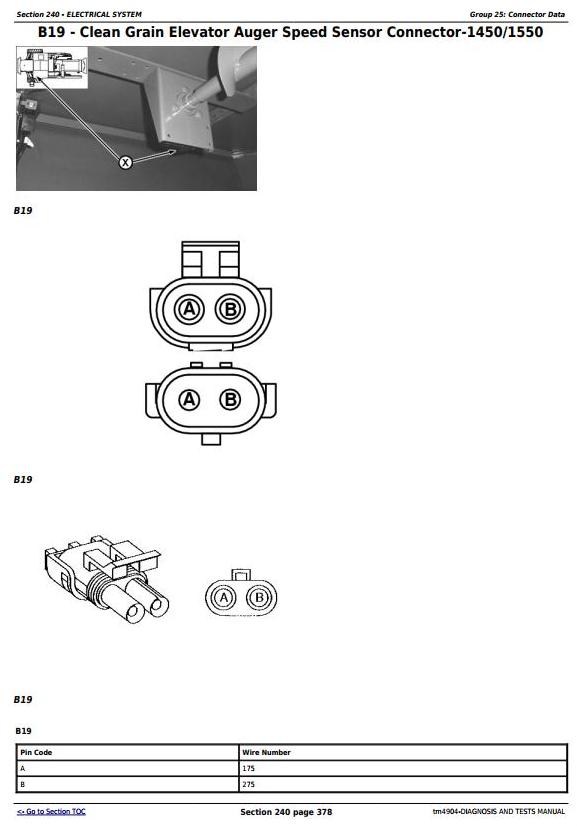 Section 240 - ELECTRICAL SYSTEM

Group 25: Connector Data

B19 - Clean Grain Elevator Auger Speed Sensor Connector-1450/1550

X

B19

A B

A B

B19

A B

B19

B19

| Pin Code | Wire Number |
|---|---|
| A | 175 |
| B | 275 |

<- Go to Section TOC

Section 240 page 378

tm4904-DIAGNOSIS AND TESTS MANUAL