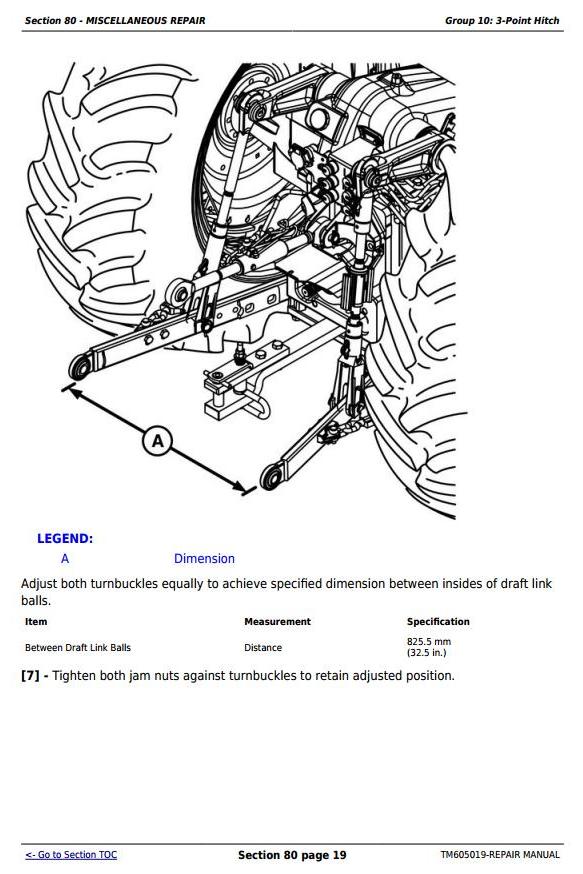 Section 80 - MISCELLANEOUS REPAIR

Group 10: 3-Point Hitch

A

LEGEND:

A Dimension

Adjust both turnbuckles equally to achieve specified dimension between insides of draft link balls.

| Item | Measurement | Specification |
|---|---|---|
| Between Draft Link Balls | Distance | 825.5 mm (32.5 in.) |

[7] - Tighten both jam nuts against turnbuckles to retain adjusted position.

<- Go to Section TOC

Section 80 page 19

TM605019-REPAIR MANUAL