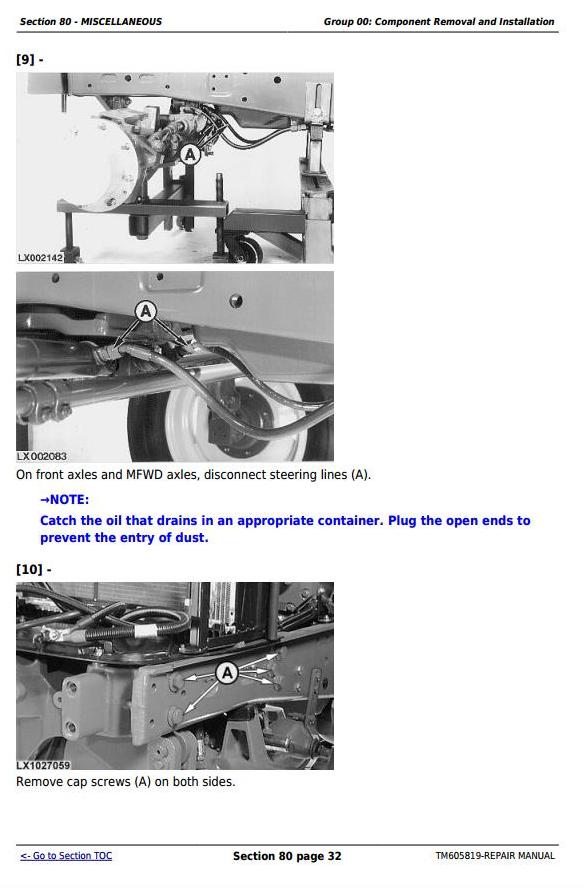 Section 80 - MISCELLANEOUS

Group 00: Component Removal and Installation

[9] -

A

LX002142

A

LX002083

On front axles and MFWD axles, disconnect steering lines (A).

→NOTE:

Catch the oil that drains in an appropriate container. Plug the open ends to prevent the entry of dust.

[10] -

A

LX1027059

Remove cap screws (A) on both sides.

<- Go to Section TOC

Section 80 page 32

TM605819-REPAIR MANUAL