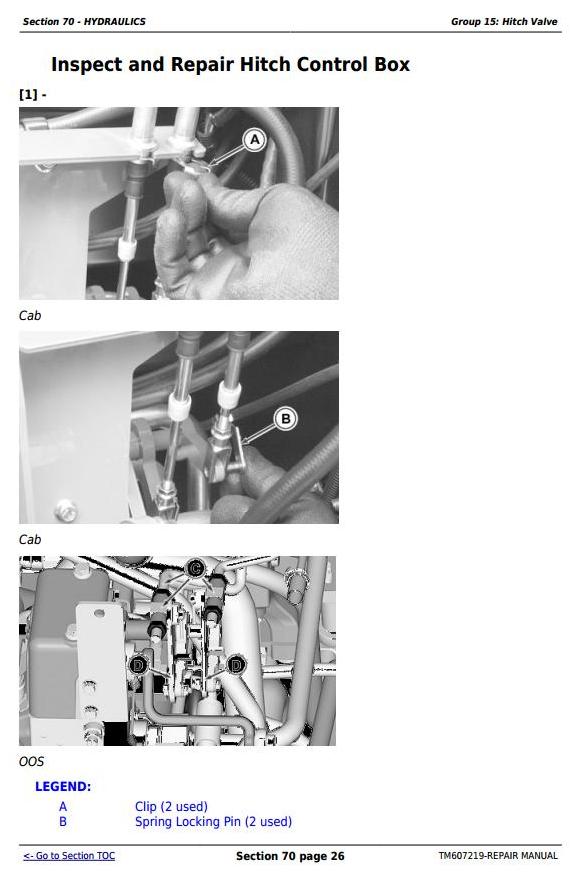 Section 70 - HYDRAULICS

Group 15: Hitch Valve

Inspect and Repair Hitch Control Box

[1] -

A

Cab

B

Cab

C

D

D

OOS

LEGEND:

A Clip (2 used)
B Spring Locking Pin (2 used)

<- Go to Section TOC

Section 70 page 26

TM607219-REPAIR MANUAL