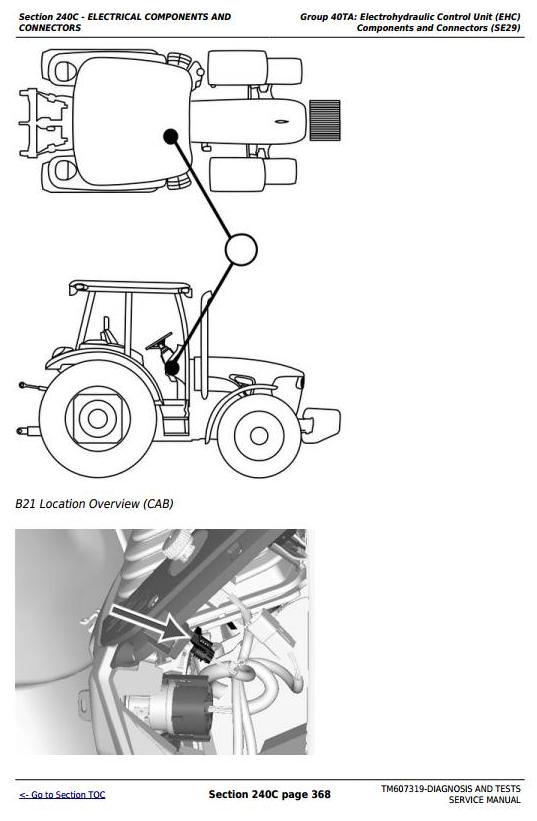 Section 240C - ELECTRICAL COMPONENTS AND CONNECTORS

Group 40TA: Electrohydraulic Control Unit (EHC) Components and Connectors (SE29)

B21 Location Overview (CAB)

<- Go to Section TOC

Section 240C page 368

TM607319-DIAGNOSIS AND TESTS SERVICE MANUAL