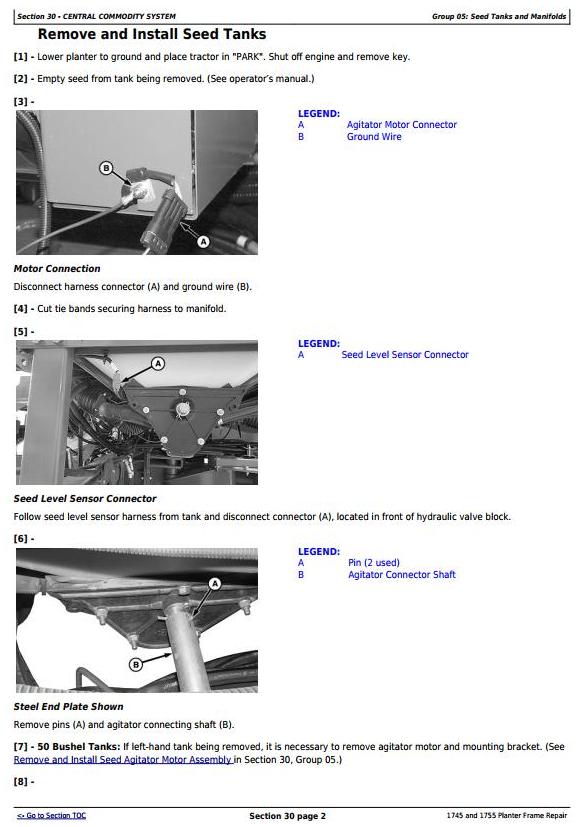 Section 30 - CENTRAL COMMODITY SYSTEM

Group 05: Seed Tanks and Manifolds

Remove and Install Seed Tanks

[1] - Lower planter to ground and place tractor in "PARK". Shut off engine and remove key.

[2] - Empty seed from tank being removed. (See operator's manual.)

[3] -

B

A

LEGEND:
A Agitator Motor Connector
B Ground Wire

Motor Connection

Disconnect harness connector (A) and ground wire (B).

[4] - Cut tie bands securing harness to manifold.

[5] -

A

LEGEND:
A Seed Level Sensor Connector

Seed Level Sensor Connector

Follow seed level sensor harness from tank and disconnect connector (A), located in front of hydraulic valve block.

[6] -

A

B

LEGEND:
A Pin (2 used)
B Agitator Connector Shaft

Steel End Plate Shown

Remove pins (A) and agitator connecting shaft (B).

[7] - 50 Bushel Tanks: If left-hand tank being removed, it is necessary to remove agitator motor and mounting bracket. (See Remove and Install Seed Agitator Motor Assembly in Section 30, Group 05.)

[8] -

<- Go to Section TOC

Section 30 page 2

1745 and 1755 Planter Frame Repair