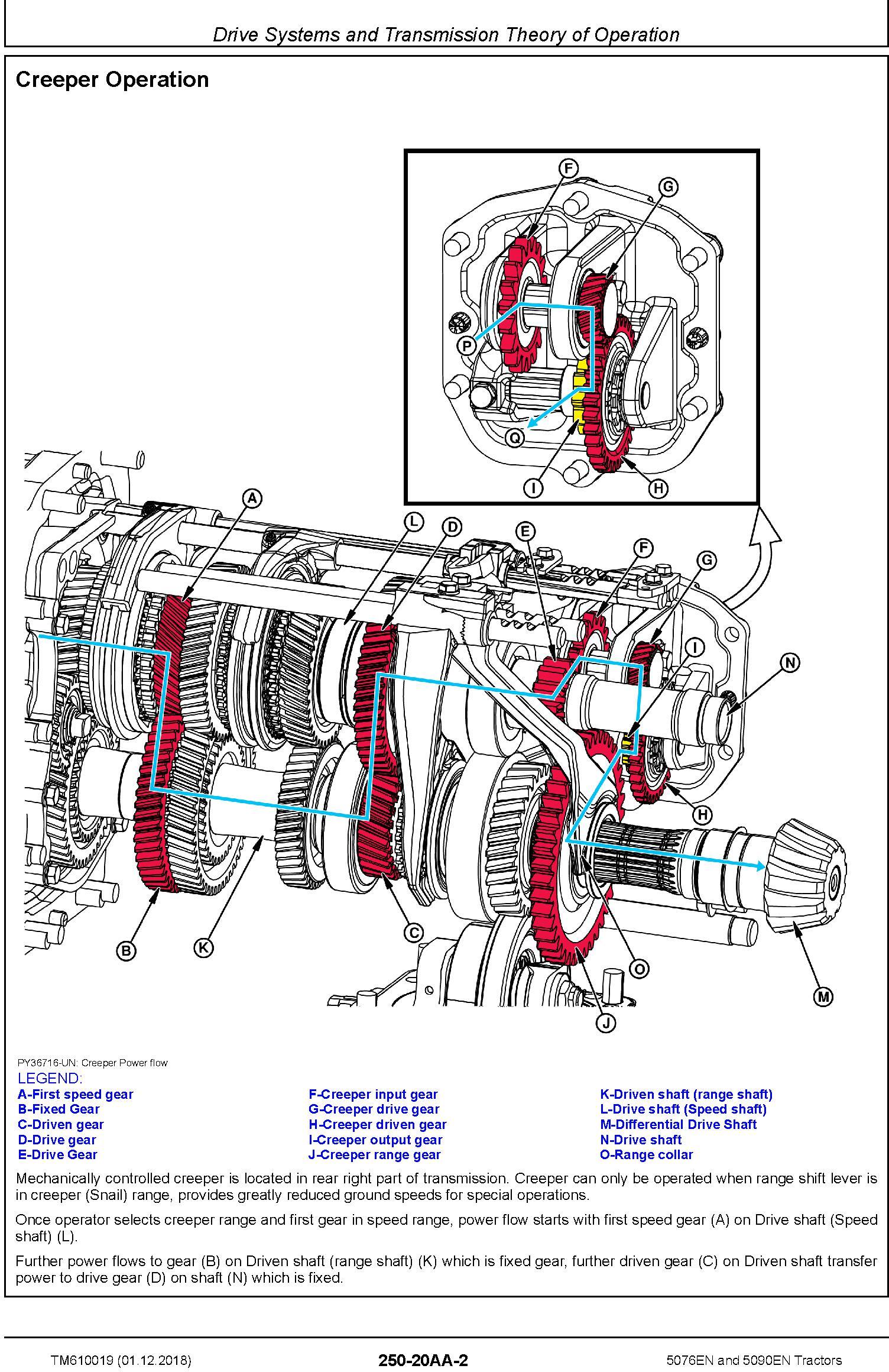 Drive Systems and Transmission Theory of Operation

Creeper Operation

F
G
P
Q
I
H

A
L
D
E
F
G
I
N
H
B
K
C
O
J
M

PY36716-UN: Creeper Power flow

LEGEND:

A-First speed gear
B-Fixed Gear
C-Driven gear
D-Drive gear
E-Drive Gear

F-Creeper input gear
G-Creeper drive gear
H-Creeper driven gear
I-Creeper output gear
J-Creeper range gear

K-Driven shaft (range shaft)
L-Drive shaft (Speed shaft)
M-Differential Drive Shaft
N-Drive shaft
O-Range collar

Mechanically controlled creeper is located in rear right part of transmission. Creeper can only be operated when range shift lever is in creeper (Snail) range, provides greatly reduced ground speeds for special operations.

Once operator selects creeper range and first gear in speed range, power flow starts with first speed gear (A) on Drive shaft (Speed shaft) (L).

Further power flows to gear (B) on Driven shaft (range shaft) (K) which is fixed gear, further driven gear (C) on Driven shaft transfer power to drive gear (D) on shaft (N) which is fixed.

TM610019 (01.12.2018)

250-20AA-2

5076EN and 5090EN Tractors