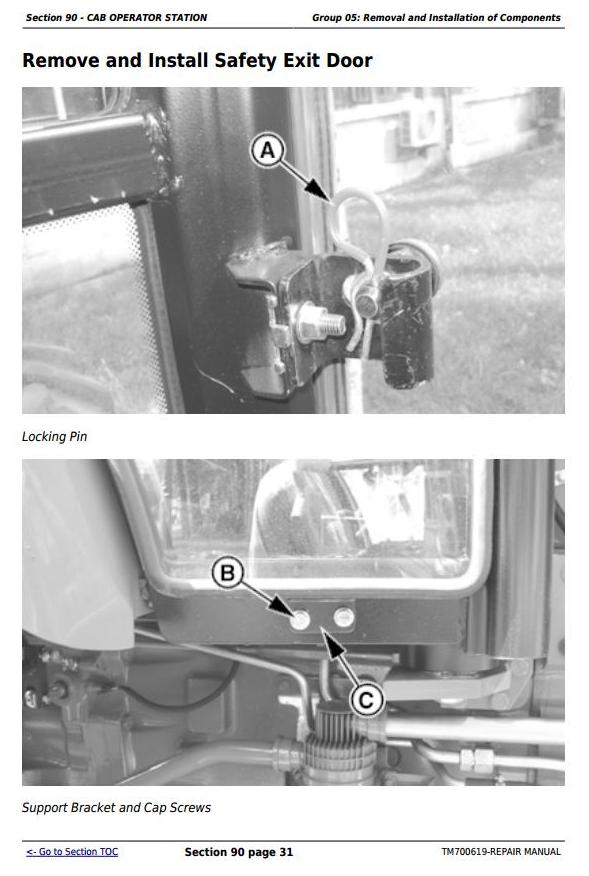 Section 90 - CAB OPERATOR STATION

Group 05: Removal and Installation of Components

Remove and Install Safety Exit Door

A

Locking Pin

B

C

Support Bracket and Cap Screws

<- Go to Section TOC

Section 90 page 31

TM700619-REPAIR MANUAL