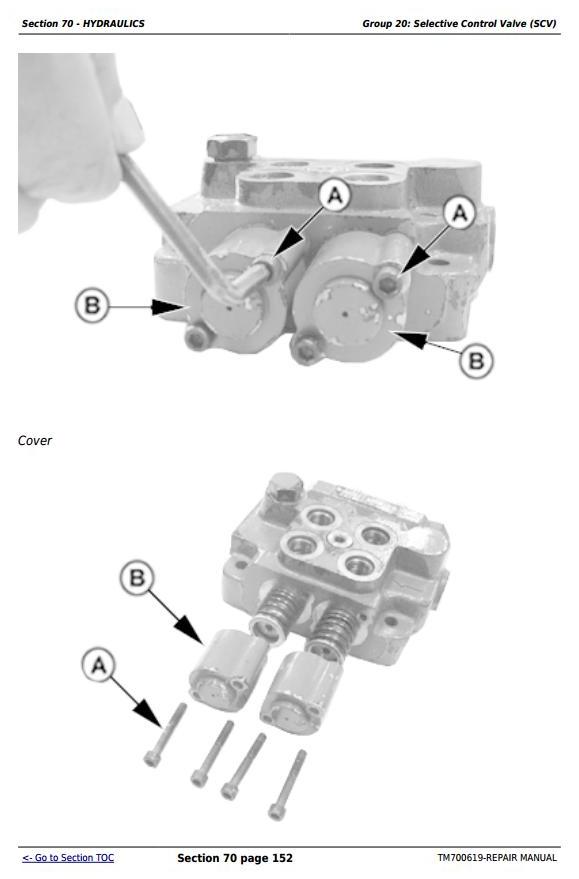 Section 70 - HYDRAULICS

Group 20: Selective Control Valve (SCV)

A

A

B

B

Cover

B

A

<- Go to Section TOC

Section 70 page 152

TM700619-REPAIR MANUAL