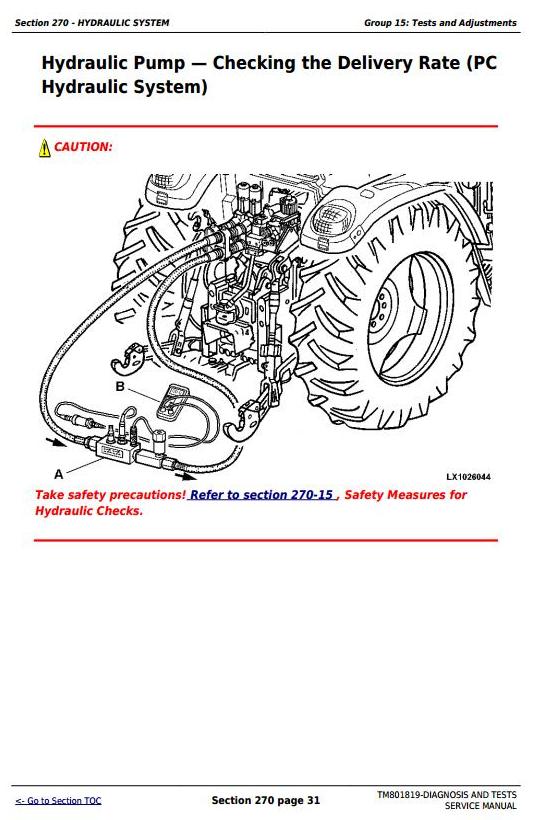 Section 270 - HYDRAULIC SYSTEM

Group 15: Tests and Adjustments

Hydraulic Pump — Checking the Delivery Rate (PC Hydraulic System)

CAUTION:

B

A

LX1026044

Take safety precautions! Refer to section 270-15 , Safety Measures for Hydraulic Checks.

<- Go to Section TOC

Section 270 page 31

TM801819-DIAGNOSIS AND TESTS SERVICE MANUAL