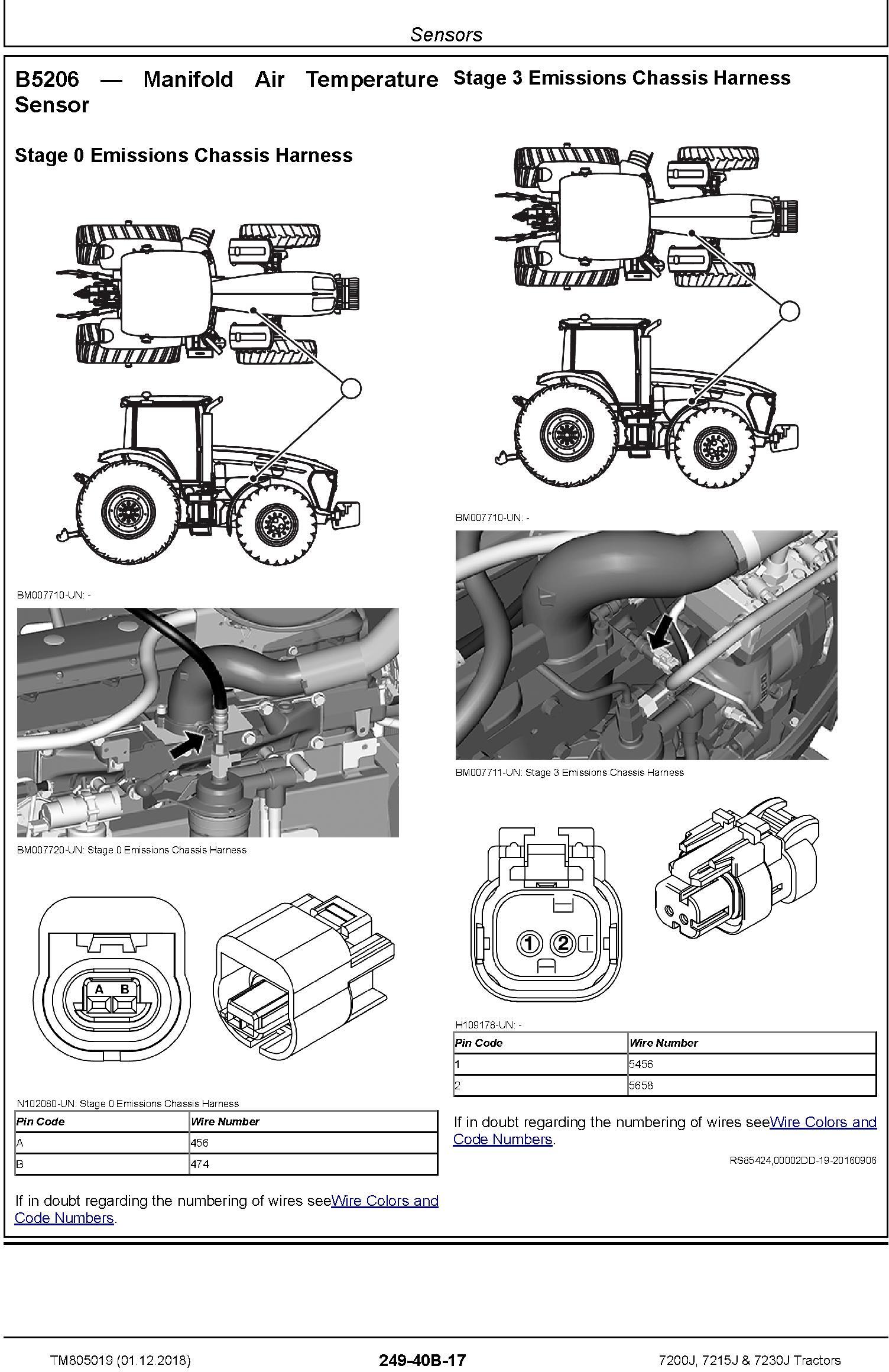 Sensors

B5206 — Manifold Air Temperature Sensor

Stage 0 Emissions Chassis Harness

BM007710-UN: -

BM007720-UN: Stage 0 Emissions Chassis Harness

A B

N102080-UN: Stage 0 Emissions Chassis Harness

| Pin Code | Wire Number |
|---|---|
| A | 456 |
| B | 474 |

If in doubt regarding the numbering of wires seeWire Colors and Code Numbers.

Stage 3 Emissions Chassis Harness

BM007710-UN: -

BM007711-UN: Stage 3 Emissions Chassis Harness

1 2

H109178-UN: -

| Pin Code | Wire Number |
|---|---|
| 1 | 5456 |
| 2 | 5658 |

If in doubt regarding the numbering of wires seeWire Colors and Code Numbers.

RS65424,00002DD-19-20160906

TM805019 (01.12.2018) 249-40B-17 7200J, 7215J & 7230J Tractors