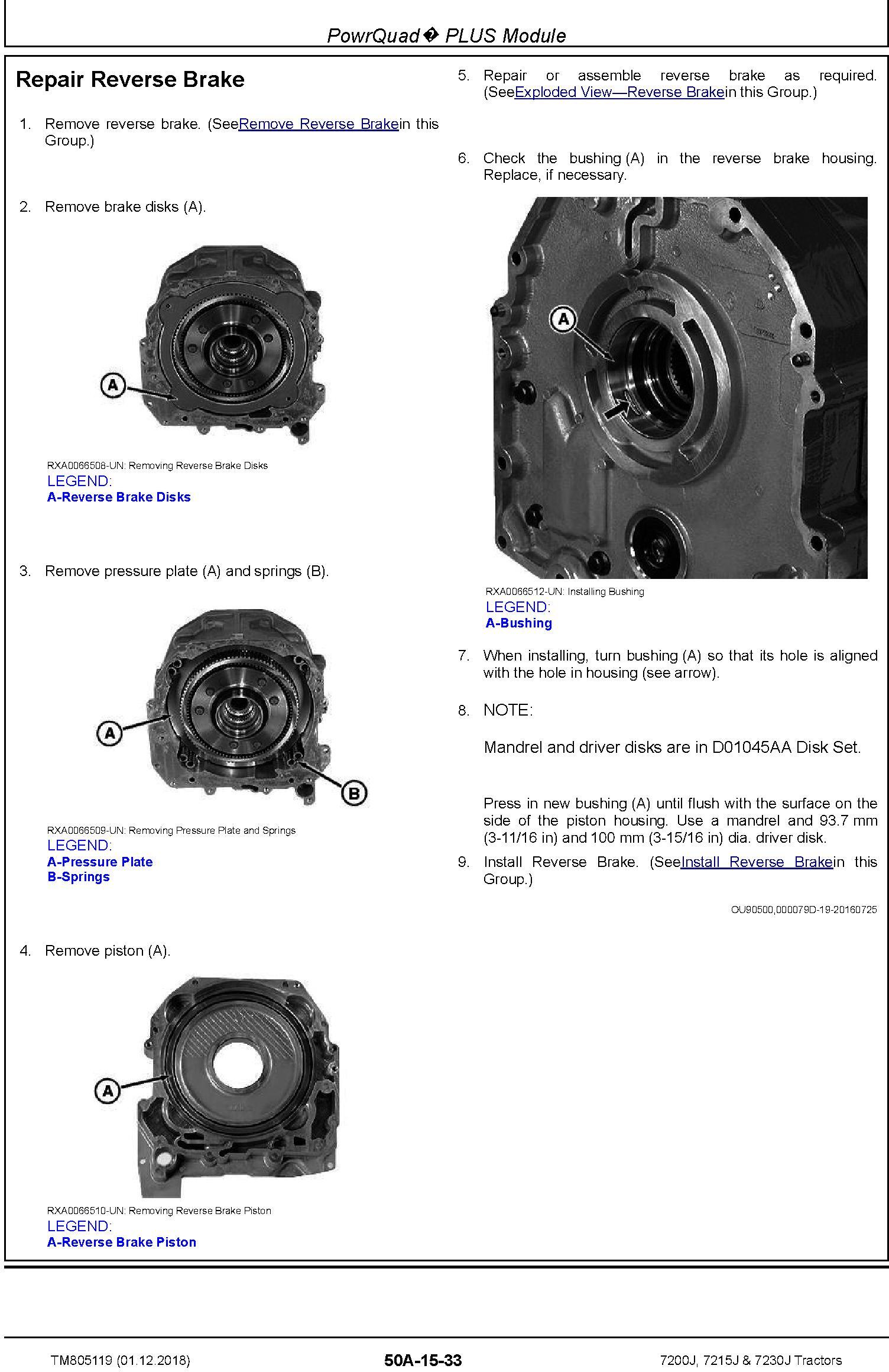 PowrQuad� PLUS Module

Repair Reverse Brake

1. Remove reverse brake. (SeeRemove Reverse Brakein this Group.)

2. Remove brake disks (A).

A

RXA0066508-UN: Removing Reverse Brake Disks
LEGEND:
A-Reverse Brake Disks

3. Remove pressure plate (A) and springs (B).

A

B

RXA0066509-UN: Removing Pressure Plate and Springs
LEGEND:
A-Pressure Plate
B-Springs

4. Remove piston (A).

A

RXA0066510-UN: Removing Reverse Brake Piston
LEGEND:
A-Reverse Brake Piston

5. Repair or assemble reverse brake as required. (SeeExploded View—Reverse Brakein this Group.)

6. Check the bushing (A) in the reverse brake housing. Replace, if necessary.

A

RXA0066512-UN: Installing Bushing
LEGEND:
A-Bushing

7. When installing, turn bushing (A) so that its hole is aligned with the hole in housing (see arrow).

8. NOTE:

Mandrel and driver disks are in D01045AA Disk Set.

Press in new bushing (A) until flush with the surface on the side of the piston housing. Use a mandrel and 93.7 mm (3-11/16 in) and 100 mm (3-15/16 in) dia. driver disk.

9. Install Reverse Brake. (SeeInstall Reverse Brakein this Group.)

OU90500,000079D-19-20160725

TM805119 (01.12.2018)

50A-15-33

7200J, 7215J & 7230J Tractors