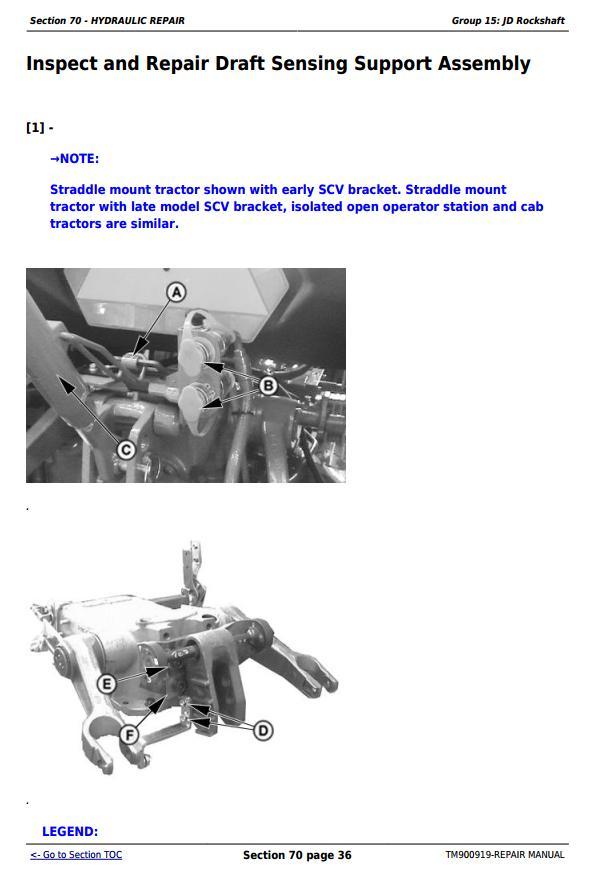 Section 70 - HYDRAULIC REPAIR

Group 15: JD Rockshaft

Inspect and Repair Draft Sensing Support Assembly

[1] -

→NOTE:

Straddle mount tractor shown with early SCV bracket. Straddle mount tractor with late model SCV bracket, isolated open operator station and cab tractors are similar.

A

B

C

.

E

F

D

.

LEGEND:

<- Go to Section TOC

Section 70 page 36

TM900919-REPAIR MANUAL