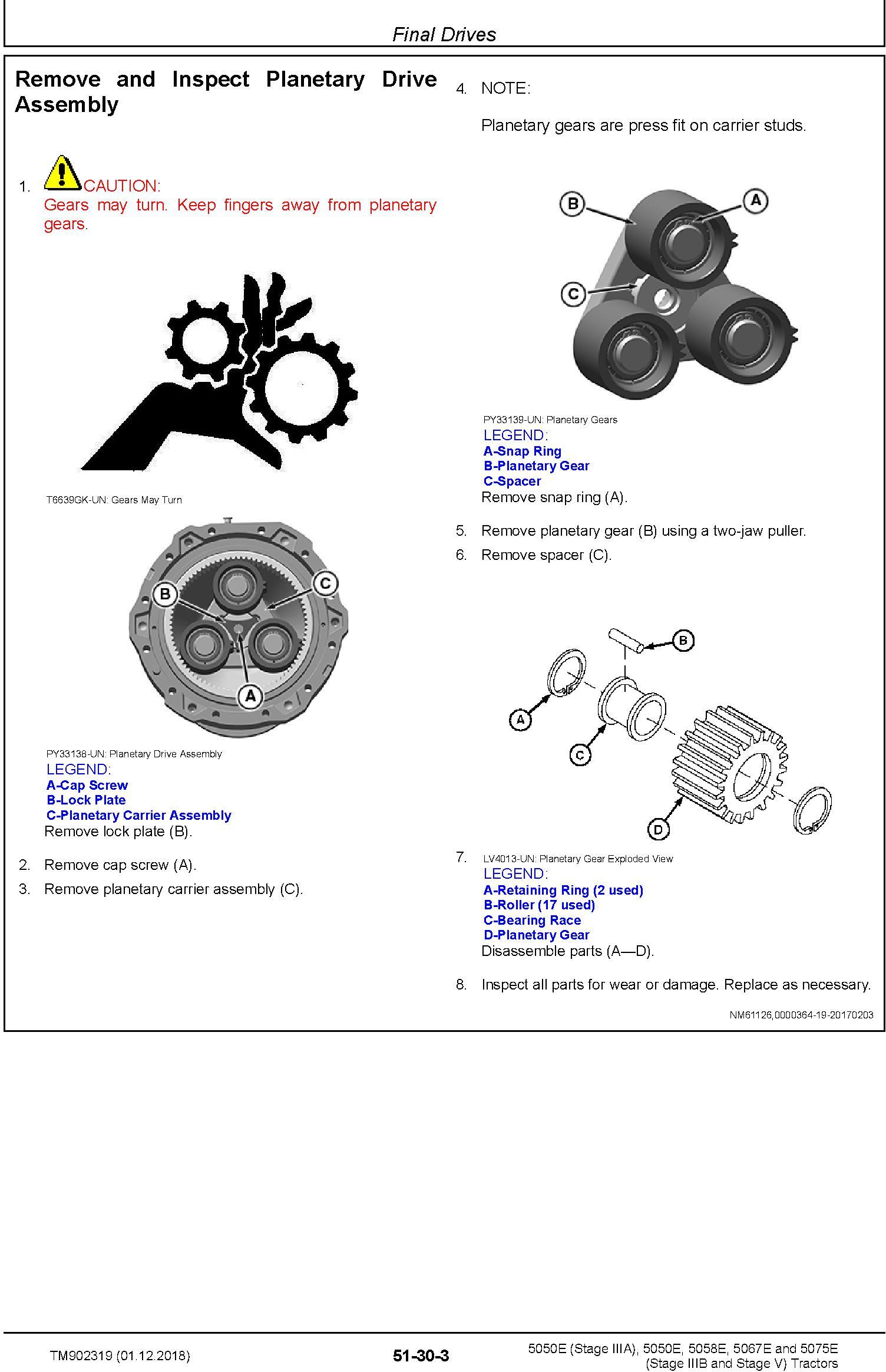 Final Drives

Remove and Inspect Planetary Drive Assembly

1. CAUTION:
Gears may turn. Keep fingers away from planetary gears.

T6639GK-UN: Gears May Turn

B
C
A

PY33138-UN: Planetary Drive Assembly
LEGEND:
A-Cap Screw
B-Lock Plate
C-Planetary Carrier Assembly
Remove lock plate (B).

2. Remove cap screw (A).
3. Remove planetary carrier assembly (C).

4. NOTE:

Planetary gears are press fit on carrier studs.

B
A
C

PY33139-UN: Planetary Gears
LEGEND:
A-Snap Ring
B-Planetary Gear
C-Spacer
Remove snap ring (A).

5. Remove planetary gear (B) using a two-jaw puller.
6. Remove spacer (C).

B
A
C
D

7. LV4013-UN: Planetary Gear Exploded View
LEGEND:
A-Retaining Ring (2 used)
B-Roller (17 used)
C-Bearing Race
D-Planetary Gear
Disassemble parts (A—D).

8. Inspect all parts for wear or damage. Replace as necessary.

NM61126,0000364-19-20170203

TM902319 (01.12.2018)
51-30-3
5050E (Stage IIIA), 5050E, 5058E, 5067E and 5075E (Stage IIIB and Stage V) Tractors