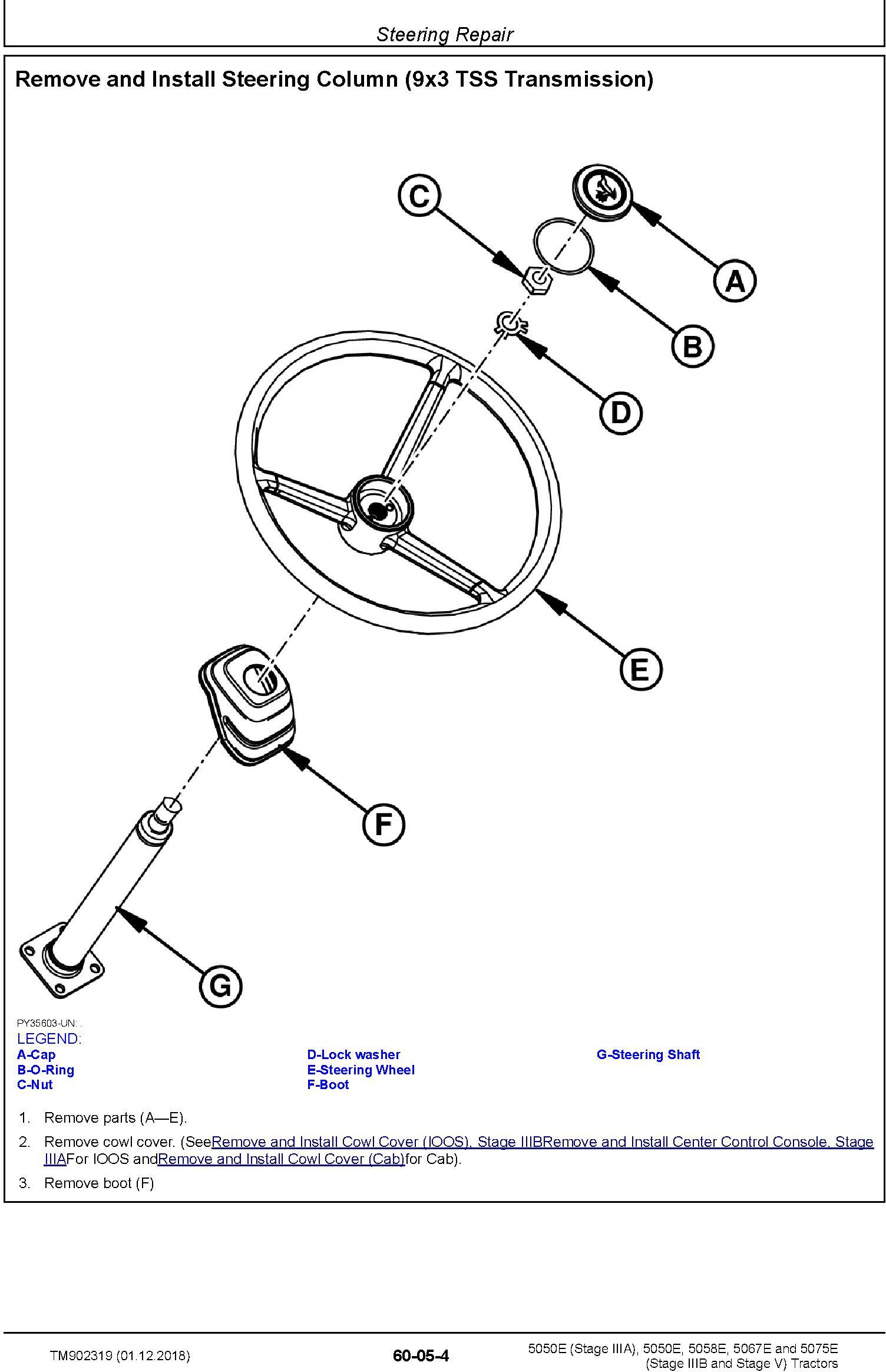 Steering Repair

Remove and Install Steering Column (9x3 TSS Transmission)

C

A

B

D

E

F

G

PY35603-UN: .

LEGEND:

A-Cap
B-O-Ring
C-Nut

D-Lock washer
E-Steering Wheel
F-Boot

G-Steering Shaft

1. Remove parts (A—E).

2. Remove cowl cover. (SeeRemove and Install Cowl Cover (IOOS), Stage IIIBRemove and Install Center Control Console, Stage IIIAFor IOOS andRemove and Install Cowl Cover (Cab)for Cab).

3. Remove boot (F)

TM902319 (01.12.2018)

60-05-4

5050E (Stage IIIA), 5050E, 5058E, 5067E and 5075E (Stage IIIB and Stage V) Tractors