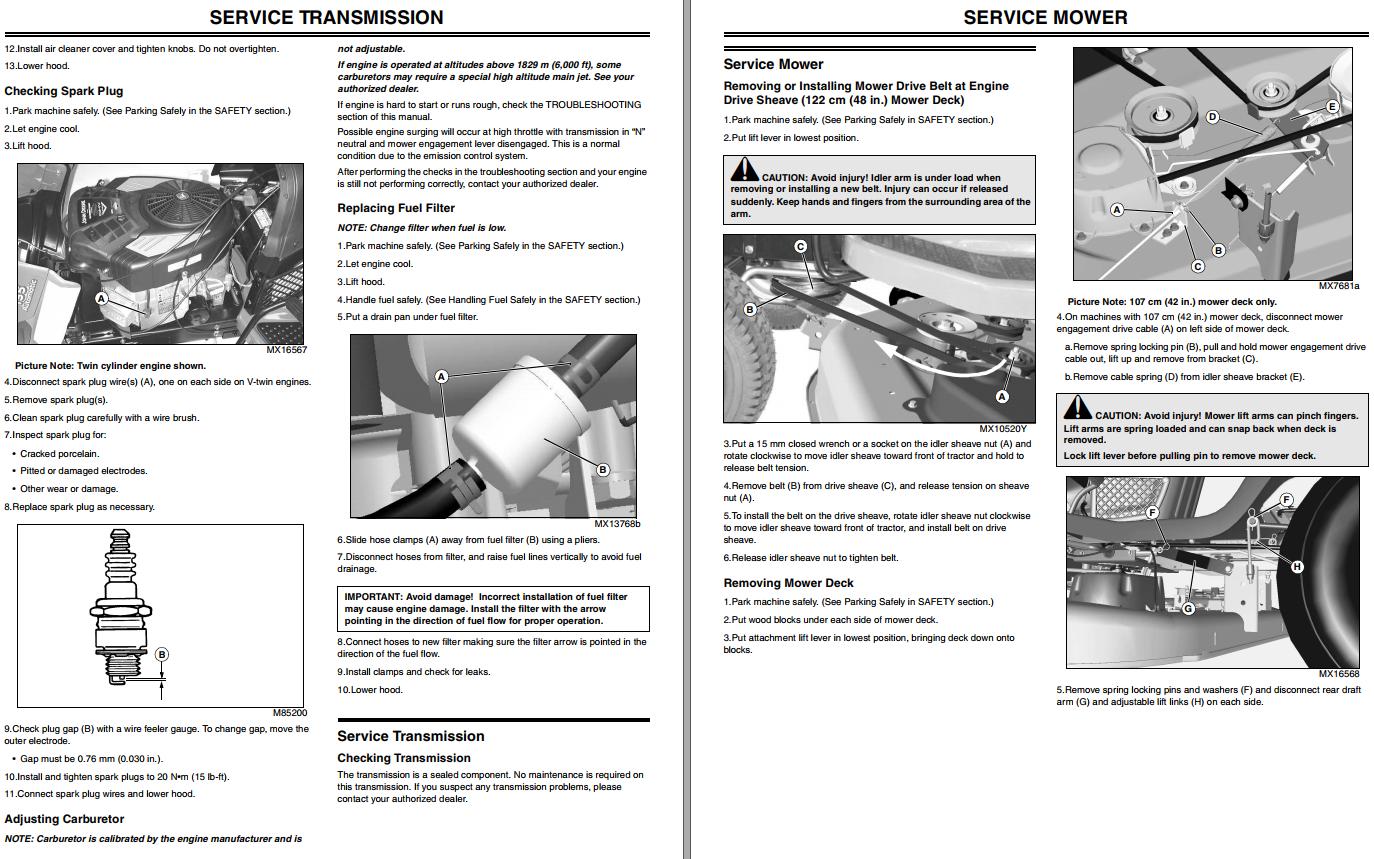 SERVICE TRANSMISSION

12.Install air cleaner cover and tighten knobs. Do not overtighten.

13.Lower hood.

Checking Spark Plug

1.Park machine safely. (See Parking Safely in the SAFETY section.)

2.Let engine cool.

3.Lift hood.

A

MX16567

Picture Note: Twin cylinder engine shown.

4.Disconnect spark plug wire(s) (A), one on each side on V-twin engines.

5.Remove spark plug(s).

6.Clean spark plug carefully with a wire brush.

7.Inspect spark plug for:

• Cracked porcelain.

• Pitted or damaged electrodes.

• Other wear or damage.

8.Replace spark plug as necessary.

B

M85200

9.Check plug gap (B) with a wire feeler gauge. To change gap, move the outer electrode.

• Gap must be 0.76 mm (0.030 in.).

10.Install and tighten spark plugs to 20 N•m (15 lb-ft).

11.Connect spark plug wires and lower hood.

Adjusting Carburetor

NOTE: Carburetor is calibrated by the engine manufacturer and is not adjustable.

If engine is operated at altitudes above 1829 m (6,000 ft), some carburetors may require a special high altitude main jet. See your authorized dealer.

If engine is hard to start or runs rough, check the TROUBLESHOOTING section of this manual.

Possible engine surging will occur at high throttle with transmission in "N" neutral and mower engagement lever disengaged. This is a normal condition due to the emission control system.

After performing the checks in the troubleshooting section and your engine is still not performing correctly, contact your authorized dealer.

Replacing Fuel Filter

NOTE: Change filter when fuel is low.

1.Park machine safely. (See Parking Safely in the SAFETY section.)

2.Let engine cool.

3.Lift hood.

4.Handle fuel safely. (See Handling Fuel Safely in the SAFETY section.)

5.Put a drain pan under fuel filter.

A

B

MX13768b

6.Slide hose clamps (A) away from fuel filter (B) using a pliers.

7.Disconnect hoses from filter, and raise fuel lines vertically to avoid fuel drainage.

IMPORTANT: Avoid damage! Incorrect installation of fuel filter may cause engine damage. Install the filter with the arrow pointing in the direction of fuel flow for proper operation.

8.Connect hoses to new filter making sure the filter arrow is pointed in the direction of the fuel flow.

9.Install clamps and check for leaks.

10.Lower hood.

Service Transmission

Checking Transmission

The transmission is a sealed component. No maintenance is required on this transmission. If you suspect any transmission problems, please contact your authorized dealer.

SERVICE MOWER

Service Mower

Removing or Installing Mower Drive Belt at Engine Drive Sheave (122 cm (48 in.) Mower Deck)

1.Park machine safely. (See Parking Safely in SAFETY section.)

2.Put lift lever in lowest position.

CAUTION: Avoid injury! Idler arm is under load when removing or installing a new belt. Injury can occur if released suddenly. Keep hands and fingers from the surrounding area of the arm.

C

B

A

MX10520Y

3.Put a 15 mm closed wrench or a socket on the idler sheave nut (A) and rotate clockwise to move idler sheave toward front of tractor and hold to release belt tension.

4.Remove belt (B) from drive sheave (C), and release tension on sheave nut (A).

5.To install the belt on the drive sheave, rotate idler sheave nut clockwise to move idler sheave toward front of tractor, and install belt on drive sheave.

6.Release idler sheave nut to tighten belt.

Removing Mower Deck

1.Park machine safely. (See Parking Safely in SAFETY section.)

2.Put wood blocks under each side of mower deck.

3.Put attachment lift lever in lowest position, bringing deck down onto blocks.

D

E

A

B

C

MX7681a

Picture Note: 107 cm (42 in.) mower deck only.

4.On machines with 107 cm (42 in.) mower deck, disconnect mower engagement drive cable (A) on left side of mower deck.

a.Remove spring locking pin (B), pull and hold mower engagement drive cable out, lift up and remove from bracket (C).

b.Remove cable spring (D) from idler sheave bracket (E).

CAUTION: Avoid injury! Mower lift arms can pinch fingers. Lift arms are spring loaded and can snap back when deck is removed.

Lock lift lever before pulling pin to remove mower deck.

F

F

H

G

MX16568

5.Remove spring locking pins and washers (F) and disconnect rear draft arm (G) and adjustable lift links (H) on each side.