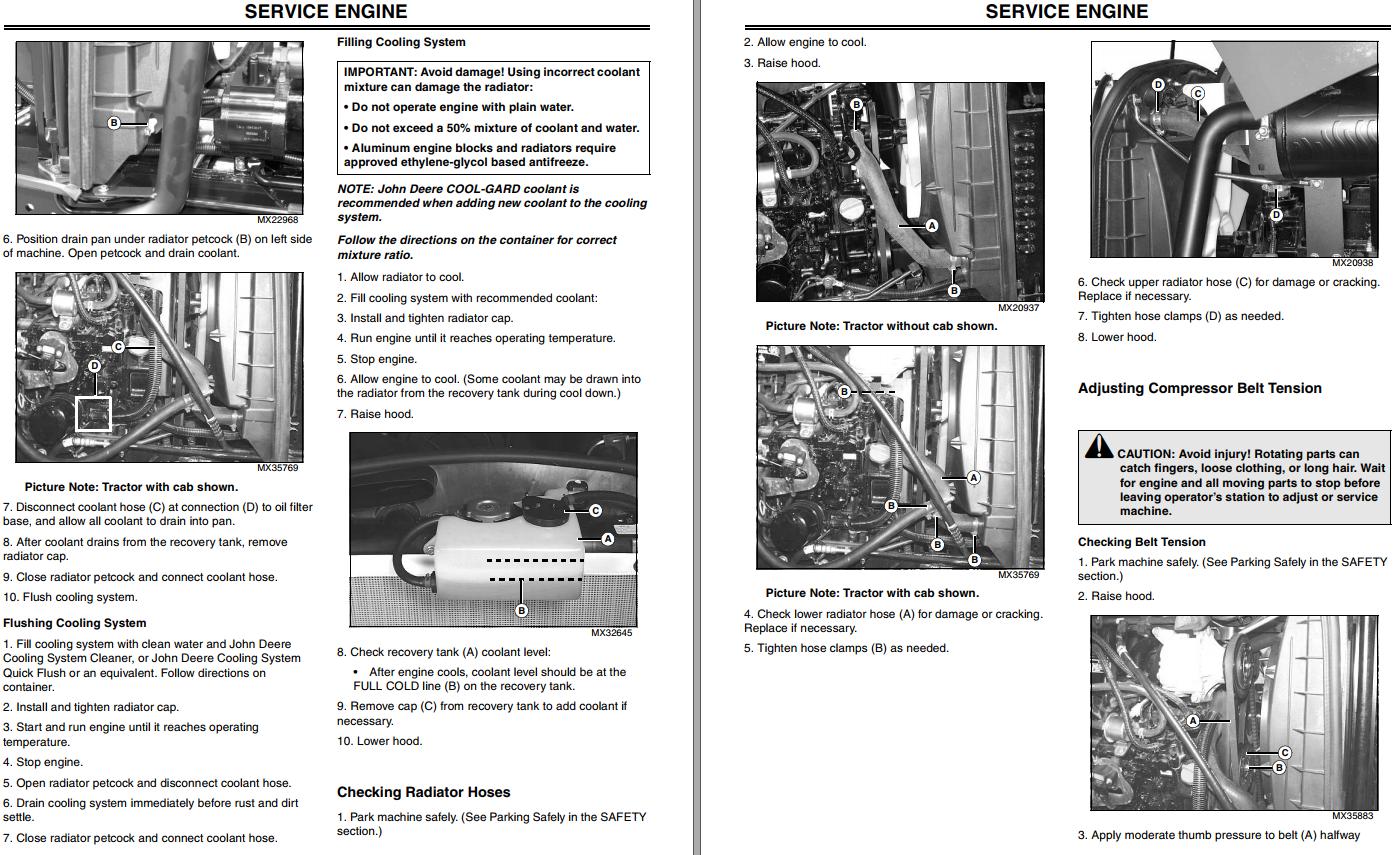 SERVICE ENGINE

B

MX22968

6. Position drain pan under radiator petcock (B) on left side of machine. Open petcock and drain coolant.

C

D

MX35769

Picture Note: Tractor with cab shown.

7. Disconnect coolant hose (C) at connection (D) to oil filter base, and allow all coolant to drain into pan.

8. After coolant drains from the recovery tank, remove radiator cap.

9. Close radiator petcock and connect coolant hose.

10. Flush cooling system.

Flushing Cooling System

1. Fill cooling system with clean water and John Deere Cooling System Cleaner, or John Deere Cooling System Quick Flush or an equivalent. Follow directions on container.

2. Install and tighten radiator cap.

3. Start and run engine until it reaches operating temperature.

4. Stop engine.

5. Open radiator petcock and disconnect coolant hose.

6. Drain cooling system immediately before rust and dirt settle.

7. Close radiator petcock and connect coolant hose.

Filling Cooling System

IMPORTANT: Avoid damage! Using incorrect coolant mixture can damage the radiator:
• Do not operate engine with plain water.
• Do not exceed a 50% mixture of coolant and water.
• Aluminum engine blocks and radiators require approved ethylene-glycol based antifreeze.

NOTE: John Deere COOL-GARD coolant is recommended when adding new coolant to the cooling system.

Follow the directions on the container for correct mixture ratio.

1. Allow radiator to cool.

2. Fill cooling system with recommended coolant:

3. Install and tighten radiator cap.

4. Run engine until it reaches operating temperature.

5. Stop engine.

6. Allow engine to cool. (Some coolant may be drawn into the radiator from the recovery tank during cool down.)

7. Raise hood.

C

A

B

MX32645

8. Check recovery tank (A) coolant level:

• After engine cools, coolant level should be at the FULL COLD line (B) on the recovery tank.

9. Remove cap (C) from recovery tank to add coolant if necessary.

10. Lower hood.

Checking Radiator Hoses

1. Park machine safely. (See Parking Safely in the SAFETY section.)

SERVICE ENGINE

2. Allow engine to cool.

3. Raise hood.

B

A

B

MX20937

Picture Note: Tractor without cab shown.

B

A

B

B

B

MX35769

Picture Note: Tractor with cab shown.

4. Check lower radiator hose (A) for damage or cracking. Replace if necessary.

5. Tighten hose clamps (B) as needed.

D

C

D

MX20938

6. Check upper radiator hose (C) for damage or cracking. Replace if necessary.

7. Tighten hose clamps (D) as needed.

8. Lower hood.

Adjusting Compressor Belt Tension

CAUTION: Avoid injury! Rotating parts can catch fingers, loose clothing, or long hair. Wait for engine and all moving parts to stop before leaving operator's station to adjust or service machine.

Checking Belt Tension

1. Park machine safely. (See Parking Safely in the SAFETY section.)

2. Raise hood.

A

C

B

MX35883

3. Apply moderate thumb pressure to belt (A) halfway