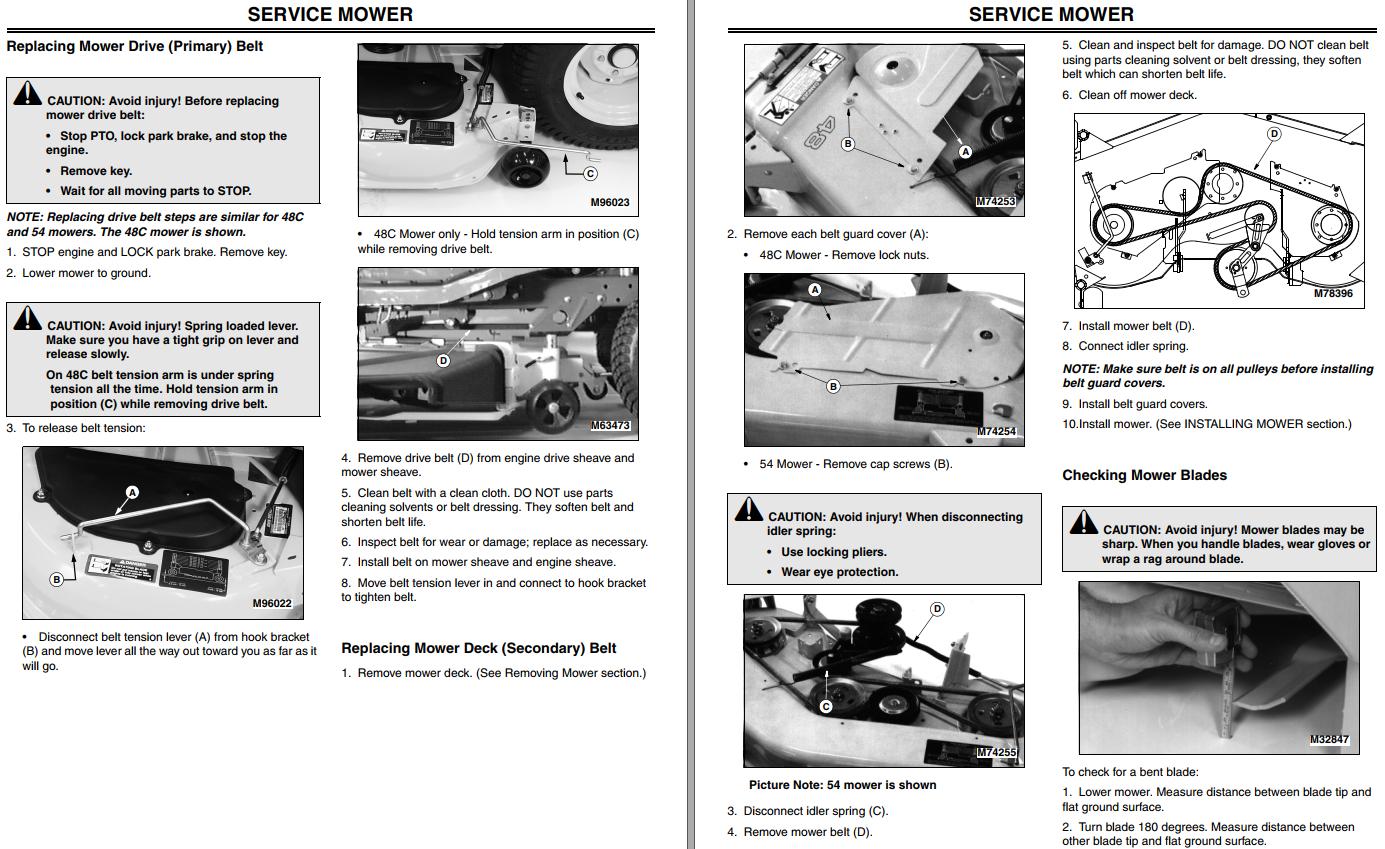 SERVICE MOWER

Replacing Mower Drive (Primary) Belt

CAUTION: Avoid injury! Before replacing mower drive belt:

• Stop PTO, lock park brake, and stop the engine.

• Remove key.

• Wait for all moving parts to STOP.

NOTE: Replacing drive belt steps are similar for 48C and 54 mowers. The 48C mower is shown.

1. STOP engine and LOCK park brake. Remove key.

2. Lower mower to ground.

CAUTION: Avoid injury! Spring loaded lever. Make sure you have a tight grip on lever and release slowly.

On 48C belt tension arm is under spring tension all the time. Hold tension arm in position (C) while removing drive belt.

3. To release belt tension:

A
B
M96022

• Disconnect belt tension lever (A) from hook bracket (B) and move lever all the way out toward you as far as it will go.

C
M96023

• 48C Mower only - Hold tension arm in position (C) while removing drive belt.

D
M63473

4. Remove drive belt (D) from engine drive sheave and mower sheave.

5. Clean belt with a clean cloth. DO NOT use parts cleaning solvents or belt dressing. They soften belt and shorten belt life.

6. Inspect belt for wear or damage; replace as necessary.

7. Install belt on mower sheave and engine sheave.

8. Move belt tension lever in and connect to hook bracket to tighten belt.

Replacing Mower Deck (Secondary) Belt

1. Remove mower deck. (See Removing Mower section.)

SERVICE MOWER

B
A
M74253

2. Remove each belt guard cover (A):

• 48C Mower - Remove lock nuts.

A
B
M74254

• 54 Mower - Remove cap screws (B).

CAUTION: Avoid injury! When disconnecting idler spring:

• Use locking pliers.

• Wear eye protection.

D
C
M74255

Picture Note: 54 mower is shown

3. Disconnect idler spring (C).

4. Remove mower belt (D).

5. Clean and inspect belt for damage. DO NOT clean belt using parts cleaning solvent or belt dressing, they soften belt which can shorten belt life.

6. Clean off mower deck.

D
M78396

7. Install mower belt (D).

8. Connect idler spring.

NOTE: Make sure belt is on all pulleys before installing belt guard covers.

9. Install belt guard covers.

10.Install mower. (See INSTALLING MOWER section.)

Checking Mower Blades

CAUTION: Avoid injury! Mower blades may be sharp. When you handle blades, wear gloves or wrap a rag around blade.

M32847

To check for a bent blade:

1. Lower mower. Measure distance between blade tip and flat ground surface.

2. Turn blade 180 degrees. Measure distance between other blade tip and flat ground surface.