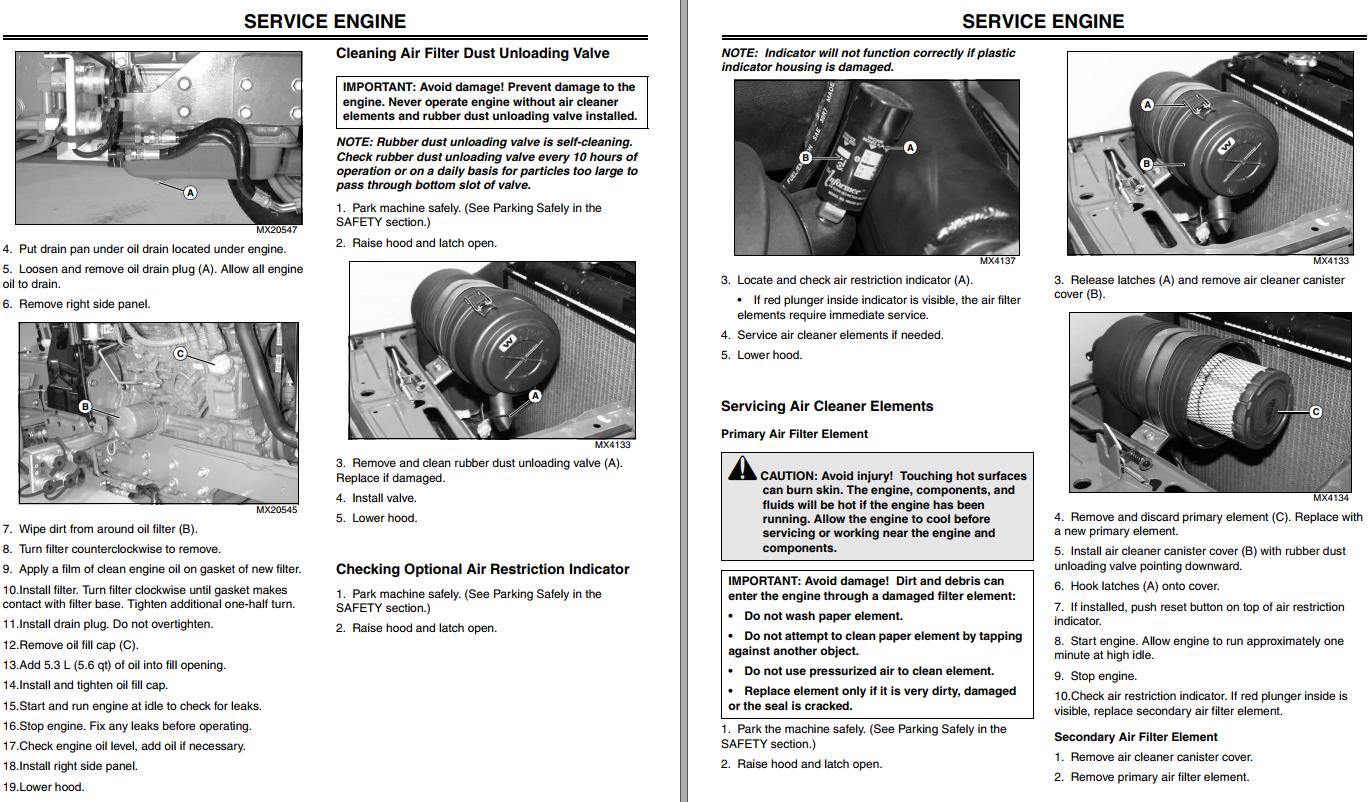 SERVICE ENGINE

A

MX20547

4. Put drain pan under oil drain located under engine.

5. Loosen and remove oil drain plug (A). Allow all engine oil to drain.

6. Remove right side panel.

C

B

MX20545

7. Wipe dirt from around oil filter (B).

8. Turn filter counterclockwise to remove.

9. Apply a film of clean engine oil on gasket of new filter.

10.Install filter. Turn filter clockwise until gasket makes contact with filter base. Tighten additional one-half turn.

11.Install drain plug. Do not overtighten.

12.Remove oil fill cap (C).

13.Add 5.3 L (5.6 qt) of oil into fill opening.

14.Install and tighten oil fill cap.

15.Start and run engine at idle to check for leaks.

16.Stop engine. Fix any leaks before operating.

17.Check engine oil level, add oil if necessary.

18.Install right side panel.

19.Lower hood.

Cleaning Air Filter Dust Unloading Valve

IMPORTANT: Avoid damage! Prevent damage to the engine. Never operate engine without air cleaner elements and rubber dust unloading valve installed.

NOTE: Rubber dust unloading valve is self-cleaning. Check rubber dust unloading valve every 10 hours of operation or on a daily basis for particles too large to pass through bottom slot of valve.

1. Park machine safely. (See Parking Safely in the SAFETY section.)

2. Raise hood and latch open.

A

MX4133

3. Remove and clean rubber dust unloading valve (A). Replace if damaged.

4. Install valve.

5. Lower hood.

Checking Optional Air Restriction Indicator

1. Park machine safely. (See Parking Safely in the SAFETY section.)

2. Raise hood and latch open.

SERVICE ENGINE

NOTE: Indicator will not function correctly if plastic indicator housing is damaged.

B

A

MX4137

3. Locate and check air restriction indicator (A).

• If red plunger inside indicator is visible, the air filter elements require immediate service.

4. Service air cleaner elements if needed.

5. Lower hood.

Servicing Air Cleaner Elements

Primary Air Filter Element

CAUTION: Avoid injury! Touching hot surfaces can burn skin. The engine, components, and fluids will be hot if the engine has been running. Allow the engine to cool before servicing or working near the engine and components.

IMPORTANT: Avoid damage! Dirt and debris can enter the engine through a damaged filter element:

• Do not wash paper element.

• Do not attempt to clean paper element by tapping against another object.

• Do not use pressurized air to clean element.

• Replace element only if it is very dirty, damaged or the seal is cracked.

1. Park the machine safely. (See Parking Safely in the SAFETY section.)

2. Raise hood and latch open.

A

B

MX4133

3. Release latches (A) and remove air cleaner canister cover (B).

C

MX4134

4. Remove and discard primary element (C). Replace with a new primary element.

5. Install air cleaner canister cover (B) with rubber dust unloading valve pointing downward.

6. Hook latches (A) onto cover.

7. If installed, push reset button on top of air restriction indicator.

8. Start engine. Allow engine to run approximately one minute at high idle.

9. Stop engine.

10.Check air restriction indicator. If red plunger inside is visible, replace secondary air filter element.

Secondary Air Filter Element

1. Remove air cleaner canister cover.

2. Remove primary air filter element.