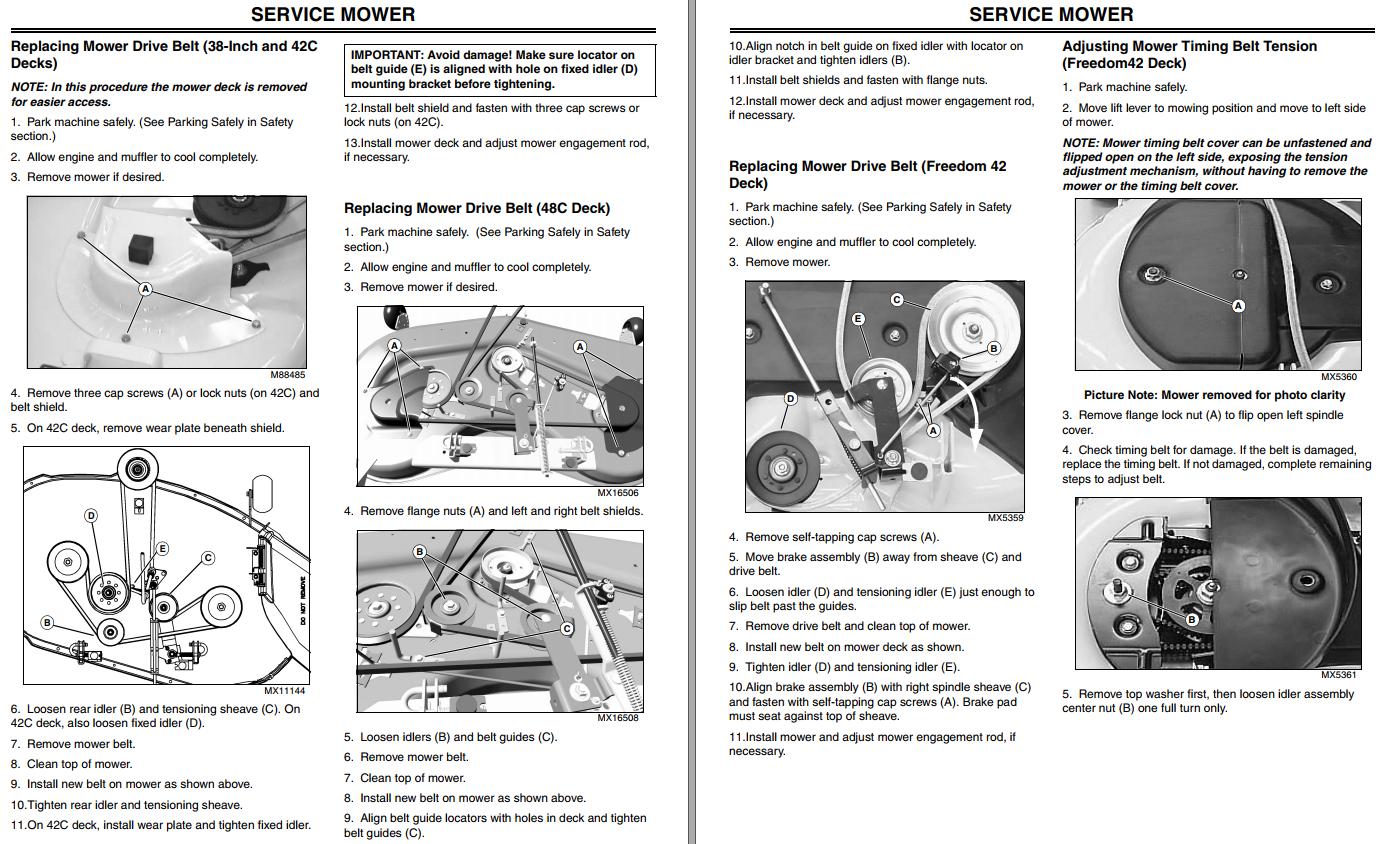 SERVICE MOWER

Replacing Mower Drive Belt (38-Inch and 42C Decks)

NOTE: In this procedure the mower deck is removed for easier access.

1. Park machine safely. (See Parking Safely in Safety section.)

2. Allow engine and muffler to cool completely.

3. Remove mower if desired.

A

M88485

4. Remove three cap screws (A) or lock nuts (on 42C) and belt shield.

5. On 42C deck, remove wear plate beneath shield.

D
E
C
B
DO NOT REMOVE

MX11144

6. Loosen rear idler (B) and tensioning sheave (C). On 42C deck, also loosen fixed idler (D).

7. Remove mower belt.

8. Clean top of mower.

9. Install new belt on mower as shown above.

10.Tighten rear idler and tensioning sheave.

11.On 42C deck, install wear plate and tighten fixed idler.

IMPORTANT: Avoid damage! Make sure locator on belt guide (E) is aligned with hole on fixed idler (D) mounting bracket before tightening.

12.Install belt shield and fasten with three cap screws or lock nuts (on 42C).

13.Install mower deck and adjust mower engagement rod, if necessary.

Replacing Mower Drive Belt (48C Deck)

1. Park machine safely. (See Parking Safely in Safety section.)

2. Allow engine and muffler to cool completely.

3. Remove mower if desired.

A
A

MX16506

4. Remove flange nuts (A) and left and right belt shields.

B
C

MX16508

5. Loosen idlers (B) and belt guides (C).

6. Remove mower belt.

7. Clean top of mower.

8. Install new belt on mower as shown above.

9. Align belt guide locators with holes in deck and tighten belt guides (C).

SERVICE MOWER

10.Align notch in belt guide on fixed idler with locator on idler bracket and tighten idlers (B).

11.Install belt shields and fasten with flange nuts.

12.Install mower deck and adjust mower engagement rod, if necessary.

Replacing Mower Drive Belt (Freedom 42 Deck)

1. Park machine safely. (See Parking Safely in Safety section.)

2. Allow engine and muffler to cool completely.

3. Remove mower.

C
E
B
D
A

MX5359

4. Remove self-tapping cap screws (A).

5. Move brake assembly (B) away from sheave (C) and drive belt.

6. Loosen idler (D) and tensioning idler (E) just enough to slip belt past the guides.

7. Remove drive belt and clean top of mower.

8. Install new belt on mower deck as shown.

9. Tighten idler (D) and tensioning idler (E).

10.Align brake assembly (B) with right spindle sheave (C) and fasten with self-tapping cap screws (A). Brake pad must seat against top of sheave.

11.Install mower and adjust mower engagement rod, if necessary.

Adjusting Mower Timing Belt Tension (Freedom42 Deck)

1. Park machine safely.

2. Move lift lever to mowing position and move to left side of mower.

NOTE: Mower timing belt cover can be unfastened and flipped open on the left side, exposing the tension adjustment mechanism, without having to remove the mower or the timing belt cover.

A

MX5360

Picture Note: Mower removed for photo clarity

3. Remove flange lock nut (A) to flip open left spindle cover.

4. Check timing belt for damage. If the belt is damaged, replace the timing belt. If not damaged, complete remaining steps to adjust belt.

B

MX5361

5. Remove top washer first, then loosen idler assembly center nut (B) one full turn only.