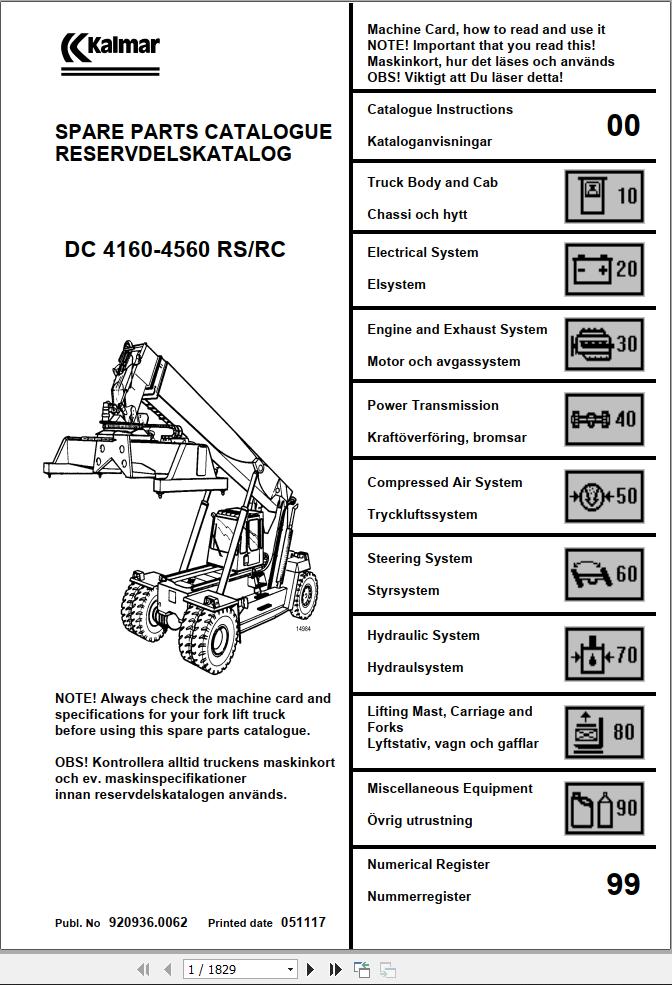 Kalmar

SPARE PARTS CATALOGUE
RESERVDELSKATALOG

DC 4160-4560 RS/RC

14984

NOTE! Always check the machine card and specifications for your fork lift truck before using this spare parts catalogue.

OBS! Kontrollera alltid truckens maskinkort och ev. maskinspecifikationer innan reservdelskatalogen används.

Publ. No 920936.0062 Printed date 051117

Machine Card, how to read and use it
NOTE! Important that you read this!
Maskinkort, hur det läses och används
OBS! Viktigt att Du läser detta!

Catalogue Instructions
Kataloganvisningar
00

Truck Body and Cab
Chassi och hytt
10

Electrical System
Elsystem
20

Engine and Exhaust System
Motor och avgassystem
30

Power Transmission
Kraftöverföring, bromsar
40

Compressed Air System
Tryckluftssystem
50

Steering System
Styrsystem
60

Hydraulic System
Hydraulsystem
70

Lifting Mast, Carriage and Forks
Lyftstativ, vagn och gafflar
80

Miscellaneous Equipment
Övrig utrustning
90

Numerical Register
Nummerregister
99

1 / 1829