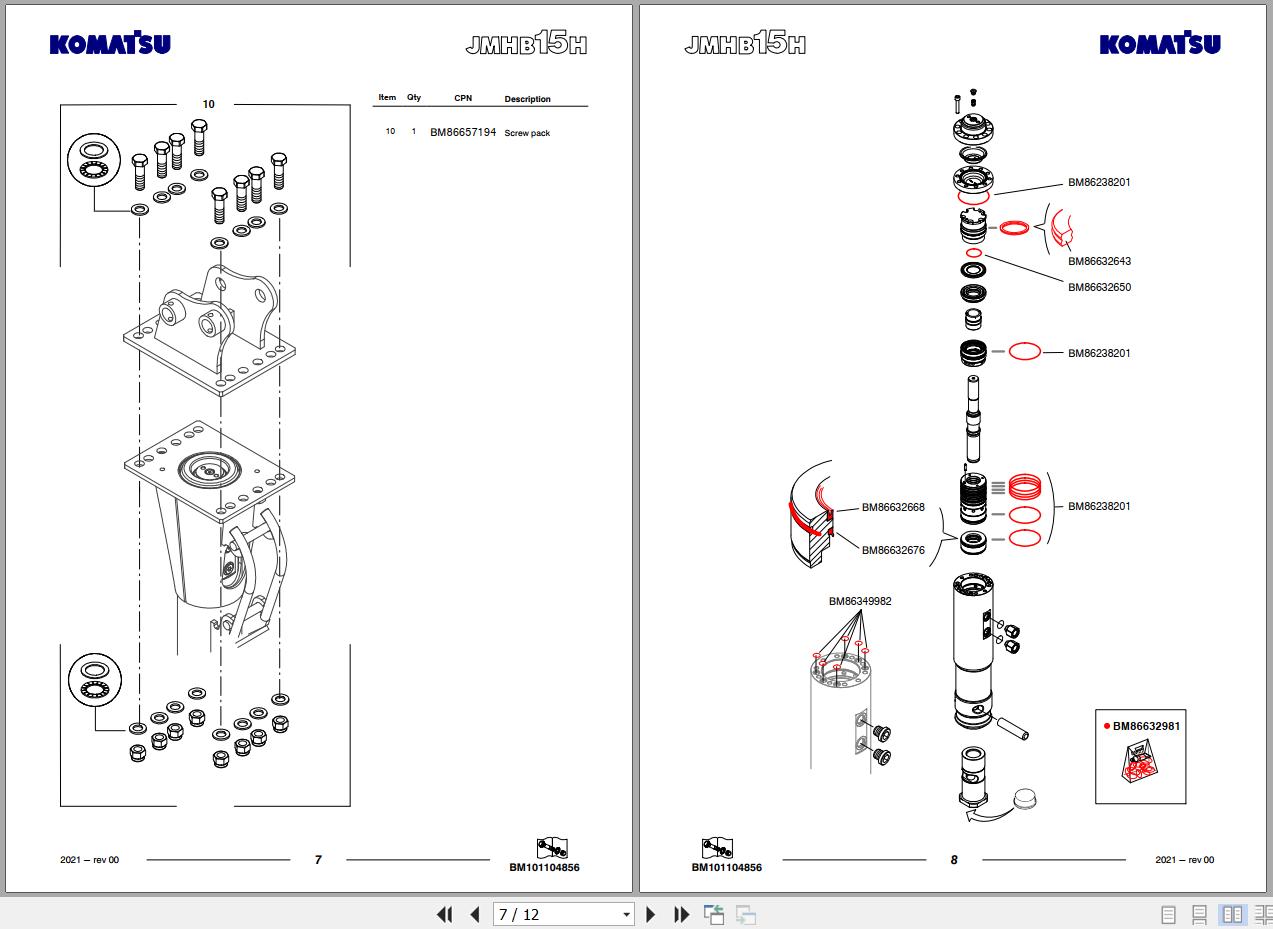 KOMATSU

JMHB15H

10

| Item | Qty | CPN | Description |
|---|---|---|---|
| 10 | 1 | BM86657194 | Screw pack |

2021 – rev 00

7

BM101104856

JMHB15H

KOMATSU

BM86238201

BM86632643

BM86632650

BM86238201

BM86632668

BM86632676

BM86238201

BM86349982

BM86632981

BM101104856

8

2021 – rev 00

7 / 12