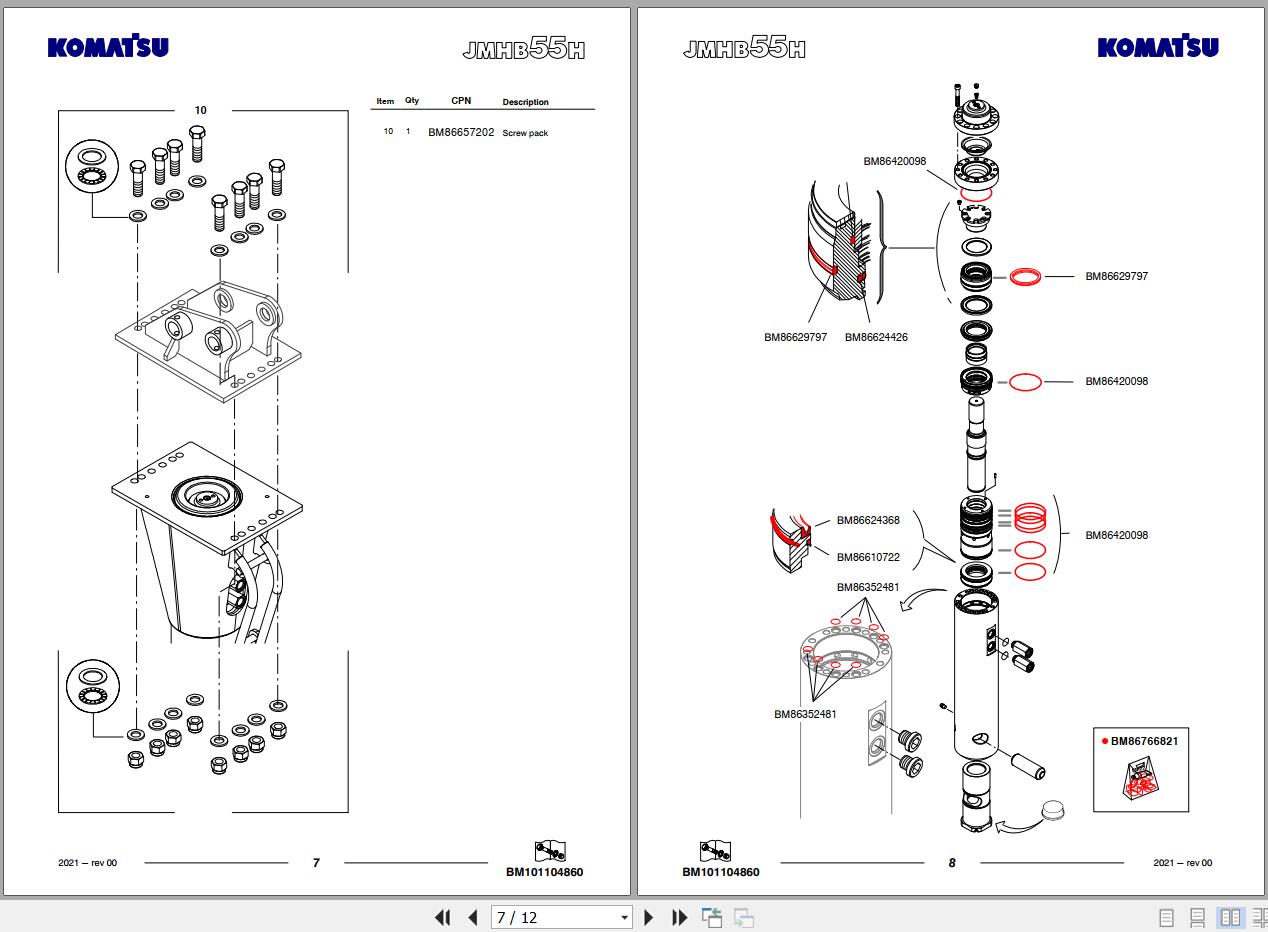 KOMATSU

JMHB55H

10

| Item | Qty | CPN | Description |
|---|---|---|---|
| 10 | 1 | BM86657202 | Screw pack |

2021 – rev 00

7

BM101104860

JMHB55H

KOMATSU

BM86420098

BM86629797

BM86629797

BM86624426

BM86420098

BM86624368

BM86610722

BM86420098

BM86352481

BM86352481

BM86766821

BM101104860

8

2021 – rev 00

7 / 12