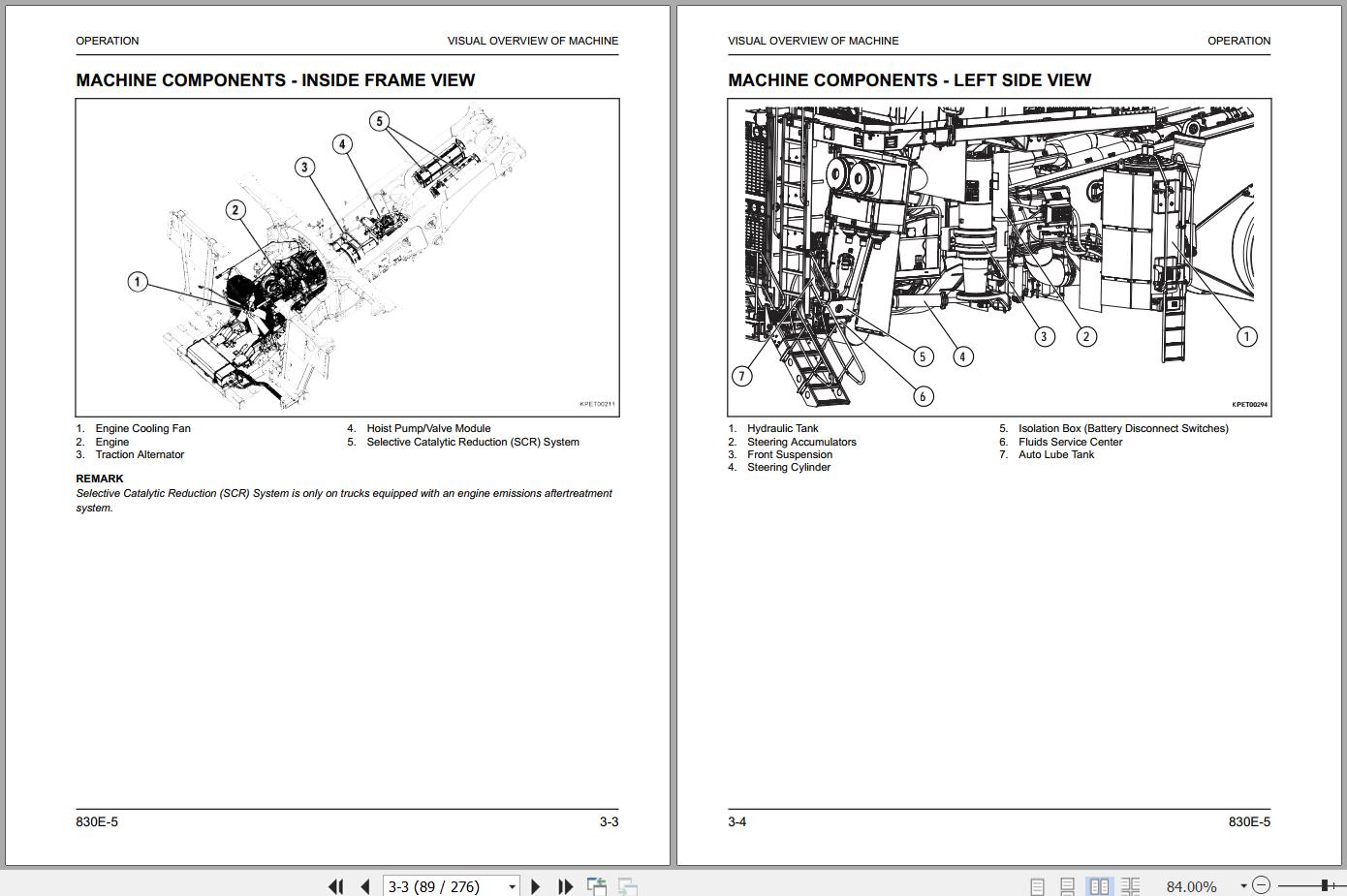 OPERATION

VISUAL OVERVIEW OF MACHINE

MACHINE COMPONENTS - INSIDE FRAME VIEW

5

4

3

2

1

KPET00211

1. Engine Cooling Fan
2. Engine
3. Traction Alternator

4. Hoist Pump/Valve Module
5. Selective Catalytic Reduction (SCR) System

REMARK

Selective Catalytic Reduction (SCR) System is only on trucks equipped with an engine emissions aftertreatment system.

830E-5

3-3

VISUAL OVERVIEW OF MACHINE

OPERATION

MACHINE COMPONENTS - LEFT SIDE VIEW

7

6

5

4

3

2

1

KPET00294

1. Hydraulic Tank
2. Steering Accumulators
3. Front Suspension
4. Steering Cylinder

5. Isolation Box (Battery Disconnect Switches)
6. Fluids Service Center
7. Auto Lube Tank

3-4

830E-5

3-3 (89 / 276)

84.00%