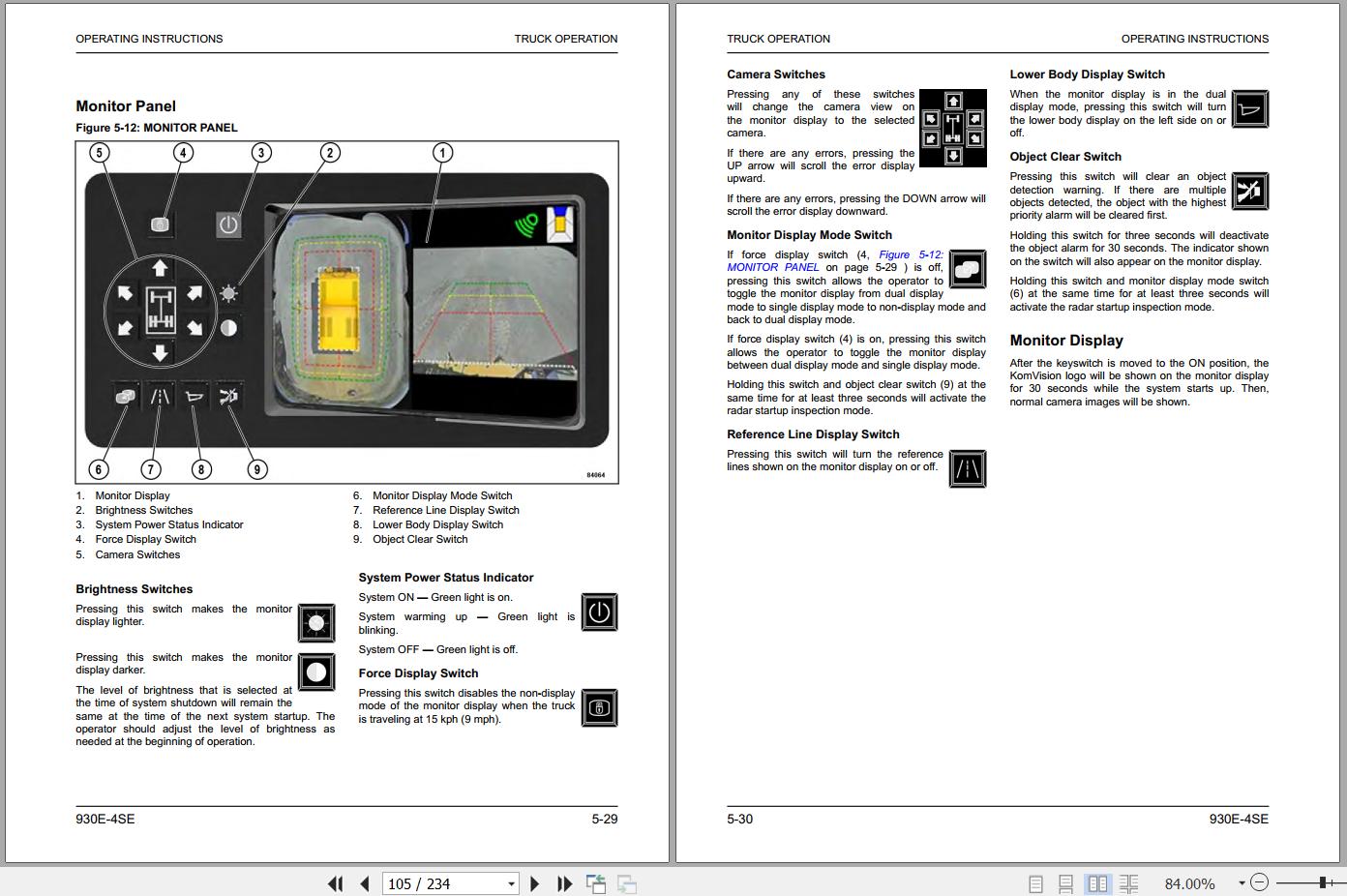 OPERATING INSTRUCTIONS

TRUCK OPERATION

Monitor Panel

Figure 5-12: MONITOR PANEL

5 4 3 2 1

6 7 8 9

84064

1. Monitor Display
2. Brightness Switches
3. System Power Status Indicator
4. Force Display Switch
5. Camera Switches
6. Monitor Display Mode Switch
7. Reference Line Display Switch
8. Lower Body Display Switch
9. Object Clear Switch

Brightness Switches

Pressing this switch makes the monitor display lighter.

Pressing this switch makes the monitor display darker.

The level of brightness that is selected at the time of system shutdown will remain the same at the time of the next system startup. The operator should adjust the level of brightness as needed at the beginning of operation.

System Power Status Indicator

System ON — Green light is on.

System warming up — Green light is blinking.

System OFF — Green light is off.

Force Display Switch

Pressing this switch disables the non-display mode of the monitor display when the truck is traveling at 15 kph (9 mph).

930E-4SE

5-29

TRUCK OPERATION

OPERATING INSTRUCTIONS

Camera Switches

Pressing any of these switches will change the camera view on the monitor display to the selected camera.

If there are any errors, pressing the UP arrow will scroll the error display upward.

If there are any errors, pressing the DOWN arrow will scroll the error display downward.

Monitor Display Mode Switch

If force display switch (4, Figure 5-12: MONITOR PANEL on page 5-29 ) is off, pressing this switch allows the operator to toggle the monitor display from dual display mode to single display mode to non-display mode and back to dual display mode.

If force display switch (4) is on, pressing this switch allows the operator to toggle the monitor display between dual display mode and single display mode.

Holding this switch and object clear switch (9) at the same time for at least three seconds will activate the radar startup inspection mode.

Reference Line Display Switch

Pressing this switch will turn the reference lines shown on the monitor display on or off.

Lower Body Display Switch

When the monitor display is in the dual display mode, pressing this switch will turn the lower body display on the left side on or off.

Object Clear Switch

Pressing this switch will clear an object detection warning. If there are multiple objects detected, the object with the highest priority alarm will be cleared first.

Holding this switch for three seconds will deactivate the object alarm for 30 seconds. The indicator shown on the switch will also appear on the monitor display.

Holding this switch and monitor display mode switch (6) at the same time for at least three seconds will activate the radar startup inspection mode.

Monitor Display

After the keyswitch is moved to the ON position, the KomVision logo will be shown on the monitor display for 30 seconds while the system starts up. Then, normal camera images will be shown.

5-30

930E-4SE

105 / 234

84.00%