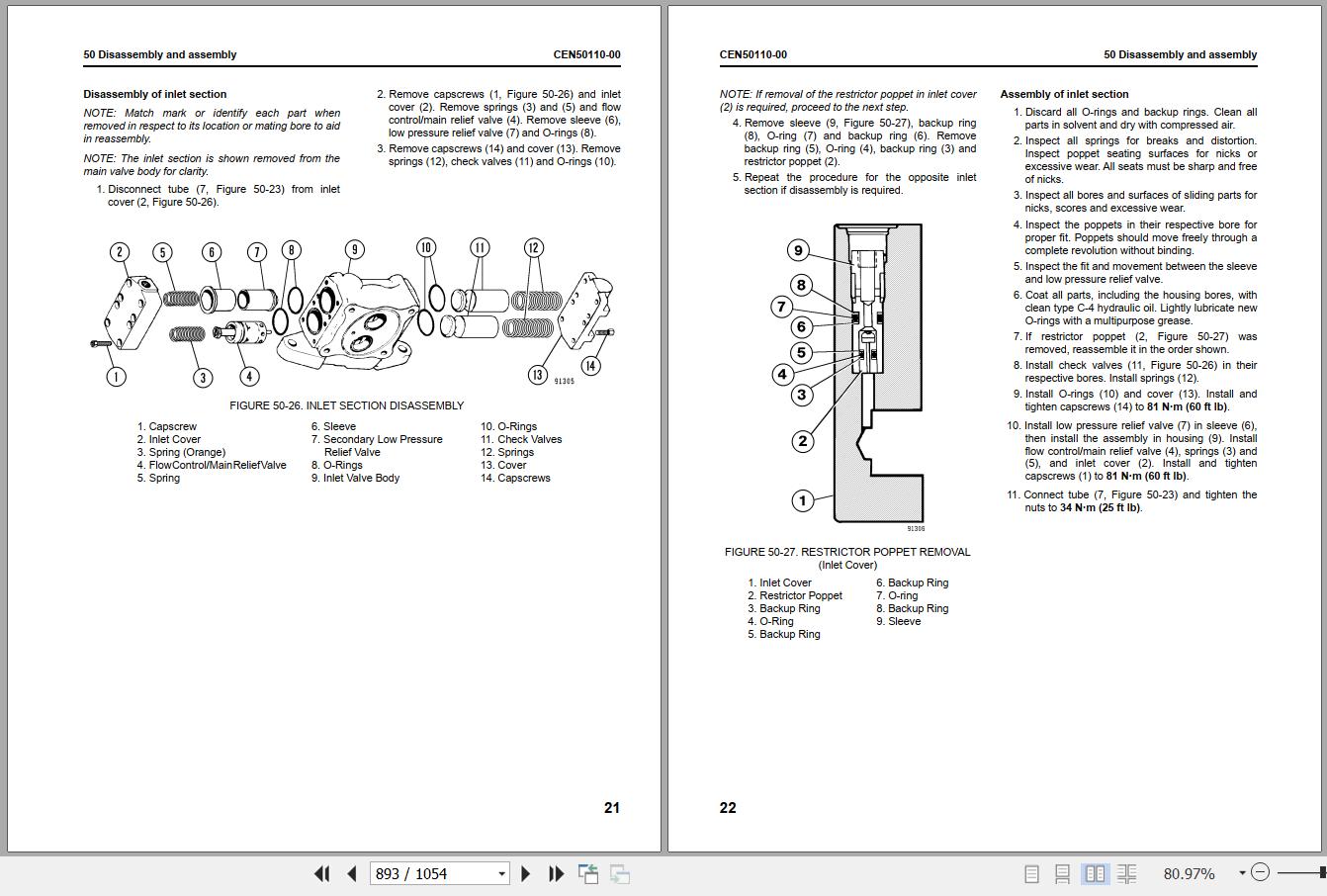 50 Disassembly and assembly

CEN50110-00

Disassembly of inlet section

NOTE: Match mark or identify each part when removed in respect to its location or mating bore to aid in reassembly.

NOTE: The inlet section is shown removed from the main valve body for clarity.

1. Disconnect tube (7, Figure 50-23) from inlet cover (2, Figure 50-26).

2. Remove capscrews (1, Figure 50-26) and inlet cover (2). Remove springs (3) and (5) and flow control/main relief valve (4). Remove sleeve (6), low pressure relief valve (7) and O-rings (8).

3. Remove capscrews (14) and cover (13). Remove springs (12), check valves (11) and O-rings (10).

2 5 6 7 8 9 10 11 12
1 3 4 13 14
91305

FIGURE 50-26. INLET SECTION DISASSEMBLY

1. Capscrew
2. Inlet Cover
3. Spring (Orange)
4. FlowControl/MainReliefValve
5. Spring
6. Sleeve
7. Secondary Low Pressure Relief Valve
8. O-Rings
9. Inlet Valve Body
10. O-Rings
11. Check Valves
12. Springs
13. Cover
14. Capscrews

21

CEN50110-00

50 Disassembly and assembly

NOTE: If removal of the restrictor poppet in inlet cover (2) is required, proceed to the next step.

4. Remove sleeve (9, Figure 50-27), backup ring (8), O-ring (7) and backup ring (6). Remove backup ring (5), O-ring (4), backup ring (3) and restrictor poppet (2).

5. Repeat the procedure for the opposite inlet section if disassembly is required.

9
8
7
6
5
4
3
2
1
91306

FIGURE 50-27. RESTRICTOR POPPET REMOVAL (Inlet Cover)

1. Inlet Cover
2. Restrictor Poppet
3. Backup Ring
4. O-Ring
5. Backup Ring
6. Backup Ring
7. O-ring
8. Backup Ring
9. Sleeve

Assembly of inlet section

1. Discard all O-rings and backup rings. Clean all parts in solvent and dry with compressed air.

2. Inspect all springs for breaks and distortion. Inspect poppet seating surfaces for nicks or excessive wear. All seats must be sharp and free of nicks.

3. Inspect all bores and surfaces of sliding parts for nicks, scores and excessive wear.

4. Inspect the poppets in their respective bore for proper fit. Poppets should move freely through a complete revolution without binding.

5. Inspect the fit and movement between the sleeve and low pressure relief valve.

6. Coat all parts, including the housing bores, with clean type C-4 hydraulic oil. Lightly lubricate new O-rings with a multipurpose grease.

7. If restrictor poppet (2, Figure 50-27) was removed, reassemble it in the order shown.

8. Install check valves (11, Figure 50-26) in their respective bores. Install springs (12).

9. Install O-rings (10) and cover (13). Install and tighten capscrews (14) to 81 N·m (60 ft lb).

10. Install low pressure relief valve (7) in sleeve (6), then install the assembly in housing (9). Install flow control/main relief valve (4), springs (3) and (5), and inlet cover (2). Install and tighten capscrews (1) to 81 N·m (60 ft lb).

11. Connect tube (7, Figure 50-23) and tighten the nuts to 34 N·m (25 ft lb).

22

893 / 1054

80.97%