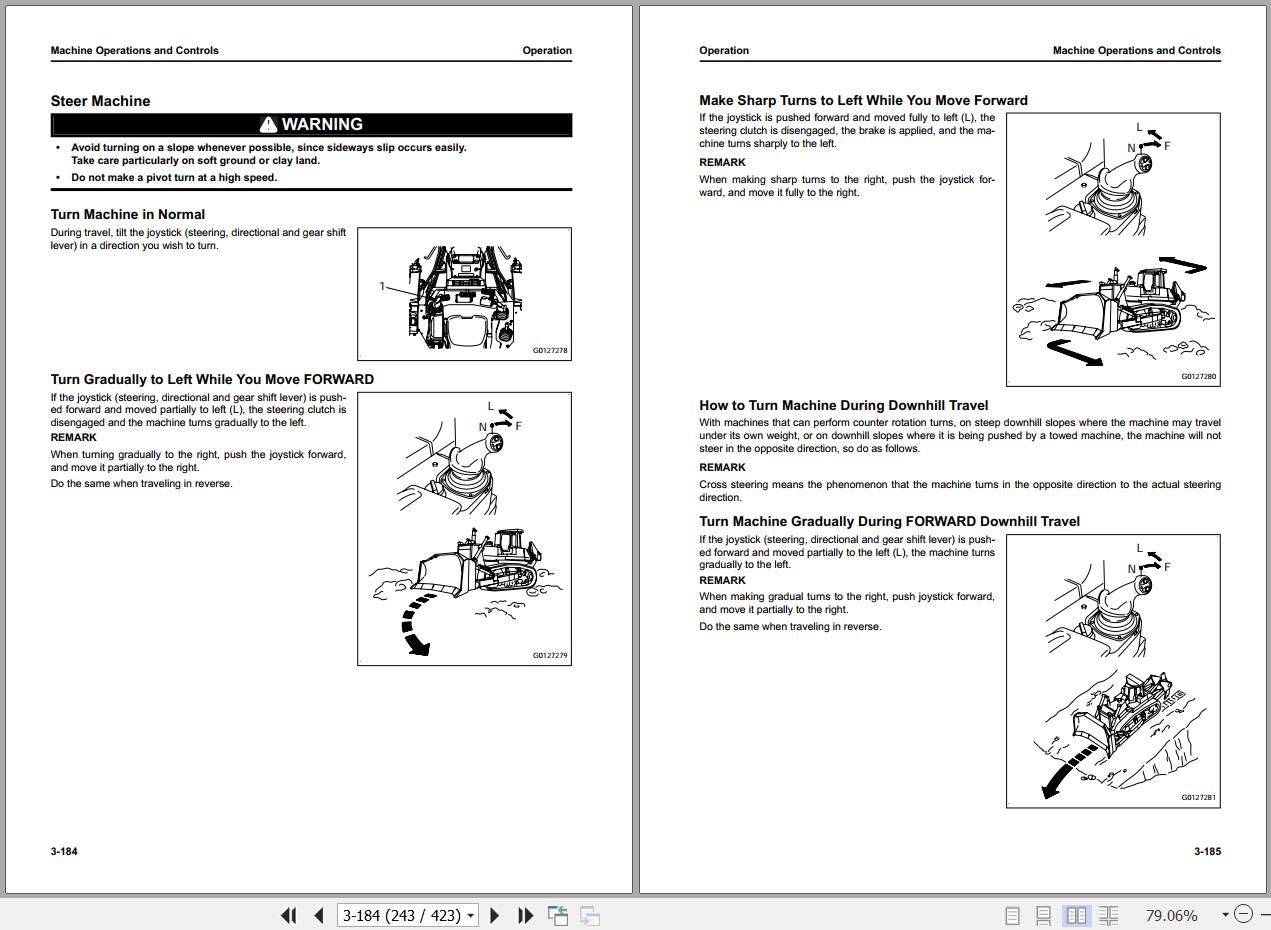 Machine Operations and Controls

Operation

Steer Machine

WARNING

• Avoid turning on a slope whenever possible, since sideways slip occurs easily. Take care particularly on soft ground or clay land.

• Do not make a pivot turn at a high speed.

Turn Machine in Normal

During travel, tilt the joystick (steering, directional and gear shift lever) in a direction you wish to turn.

1

G0127278

Turn Gradually to Left While You Move FORWARD

If the joystick (steering, directional and gear shift lever) is pushed forward and moved partially to left (L), the steering clutch is disengaged and the machine turns gradually to the left.

REMARK

When turning gradually to the right, push the joystick forward, and move it partially to the right.

Do the same when traveling in reverse.

L
N
F

G0127279

3-184

Operation

Machine Operations and Controls

Make Sharp Turns to Left While You Move Forward

If the joystick is pushed forward and moved fully to left (L), the steering clutch is disengaged, the brake is applied, and the machine turns sharply to the left.

REMARK

When making sharp turns to the right, push the joystick forward, and move it fully to the right.

L
N
F

G0127280

How to Turn Machine During Downhill Travel

With machines that can perform counter rotation turns, on steep downhill slopes where the machine may travel under its own weight, or on downhill slopes where it is being pushed by a towed machine, the machine will not steer in the opposite direction, so do as follows.

REMARK

Cross steering means the phenomenon that the machine turns in the opposite direction to the actual steering direction.

Turn Machine Gradually During FORWARD Downhill Travel

If the joystick (steering, directional and gear shift lever) is pushed forward and moved partially to the left (L), the machine turns gradually to the left.

REMARK

When making gradual turns to the right, push joystick forward, and move it partially to the right.

Do the same when traveling in reverse.

L
N
F

G0127281

3-185

3-184 (243 / 423)

79.06%