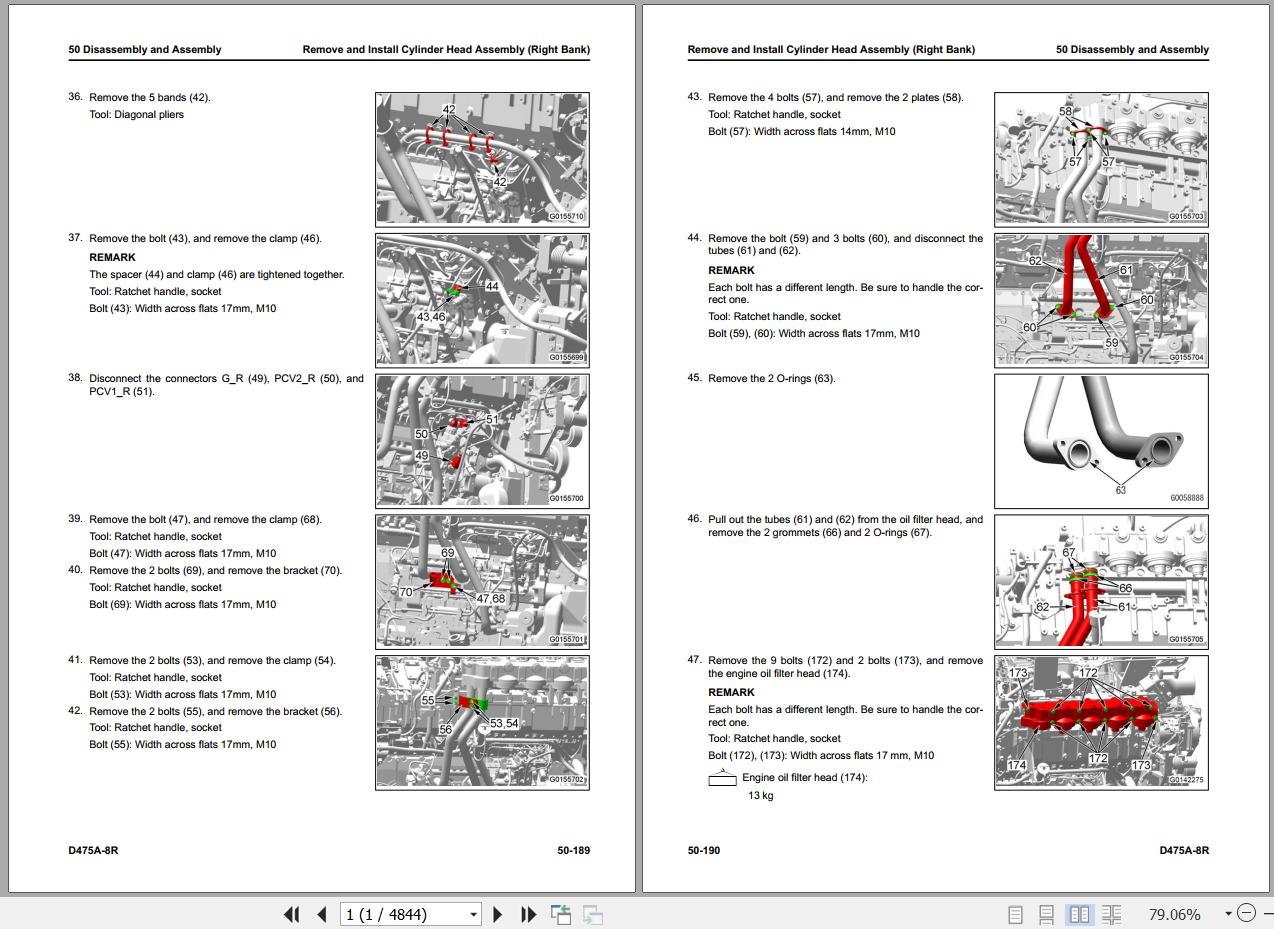 50 Disassembly and Assembly

Remove and Install Cylinder Head Assembly (Right Bank)

36. Remove the 5 bands (42).
Tool: Diagonal pliers

42
42
G0155710

37. Remove the bolt (43), and remove the clamp (46).
REMARK
The spacer (44) and clamp (46) are tightened together.
Tool: Ratchet handle, socket
Bolt (43): Width across flats 17mm, M10

44
43,46
G0155699

38. Disconnect the connectors G_R (49), PCV2_R (50), and PCV1_R (51).

51
50
49
G0155700

39. Remove the bolt (47), and remove the clamp (68).
Tool: Ratchet handle, socket
Bolt (47): Width across flats 17mm, M10
40. Remove the 2 bolts (69), and remove the bracket (70).
Tool: Ratchet handle, socket
Bolt (69): Width across flats 17mm, M10

69
70
47,68
G0155701

41. Remove the 2 bolts (53), and remove the clamp (54).
Tool: Ratchet handle, socket
Bolt (53): Width across flats 17mm, M10
42. Remove the 2 bolts (55), and remove the bracket (56).
Tool: Ratchet handle, socket
Bolt (55): Width across flats 17mm, M10

55
56
53,54
G0155702

D475A-8R

50-189

Remove and Install Cylinder Head Assembly (Right Bank)

50 Disassembly and Assembly

43. Remove the 4 bolts (57), and remove the 2 plates (58).
Tool: Ratchet handle, socket
Bolt (57): Width across flats 14mm, M10

58
57
57
G0155703

44. Remove the bolt (59) and 3 bolts (60), and disconnect the tubes (61) and (62).
REMARK
Each bolt has a different length. Be sure to handle the correct one.
Tool: Ratchet handle, socket
Bolt (59), (60): Width across flats 17mm, M10

62
61
60
60
59
G0155704

45. Remove the 2 O-rings (63).

63
G0058888

46. Pull out the tubes (61) and (62) from the oil filter head, and remove the 2 grommets (66) and 2 O-rings (67).

67
66
62
61
G0155705

47. Remove the 9 bolts (172) and 2 bolts (173), and remove the engine oil filter head (174).
REMARK
Each bolt has a different length. Be sure to handle the correct one.
Tool: Ratchet handle, socket
Bolt (172), (173): Width across flats 17 mm, M10
Engine oil filter head (174):
13 kg

173
172
174
172
173
G0142275

50-190

D475A-8R

1 (1 / 4844)

79.06%