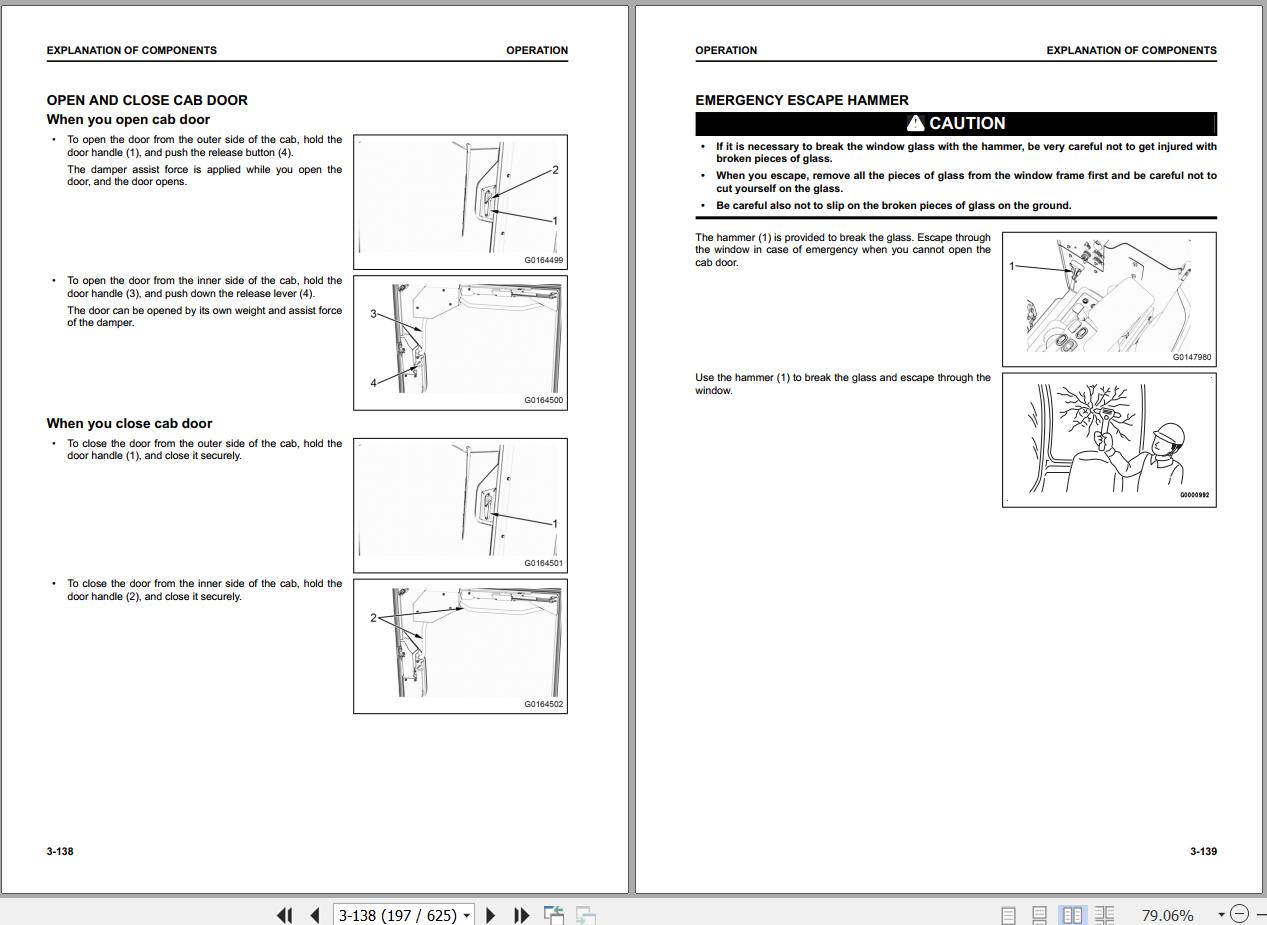 EXPLANATION OF COMPONENTS

OPERATION

OPEN AND CLOSE CAB DOOR

When you open cab door

• To open the door from the outer side of the cab, hold the door handle (1), and push the release button (4).

The damper assist force is applied while you open the door, and the door opens.

2

1

G0164499

• To open the door from the inner side of the cab, hold the door handle (3), and push down the release lever (4).

The door can be opened by its own weight and assist force of the damper.

3

4

G0164500

When you close cab door

• To close the door from the outer side of the cab, hold the door handle (1), and close it securely.

1

G0164501

• To close the door from the inner side of the cab, hold the door handle (2), and close it securely.

2

G0164502

3-138

OPERATION

EXPLANATION OF COMPONENTS

EMERGENCY ESCAPE HAMMER

CAUTION

• If it is necessary to break the window glass with the hammer, be very careful not to get injured with broken pieces of glass.

• When you escape, remove all the pieces of glass from the window frame first and be careful not to cut yourself on the glass.

• Be careful also not to slip on the broken pieces of glass on the ground.

The hammer (1) is provided to break the glass. Escape through the window in case of emergency when you cannot open the cab door.

1

G0147980

Use the hammer (1) to break the glass and escape through the window.

G0000992

3-139

3-138 (197 / 625)

79.06%