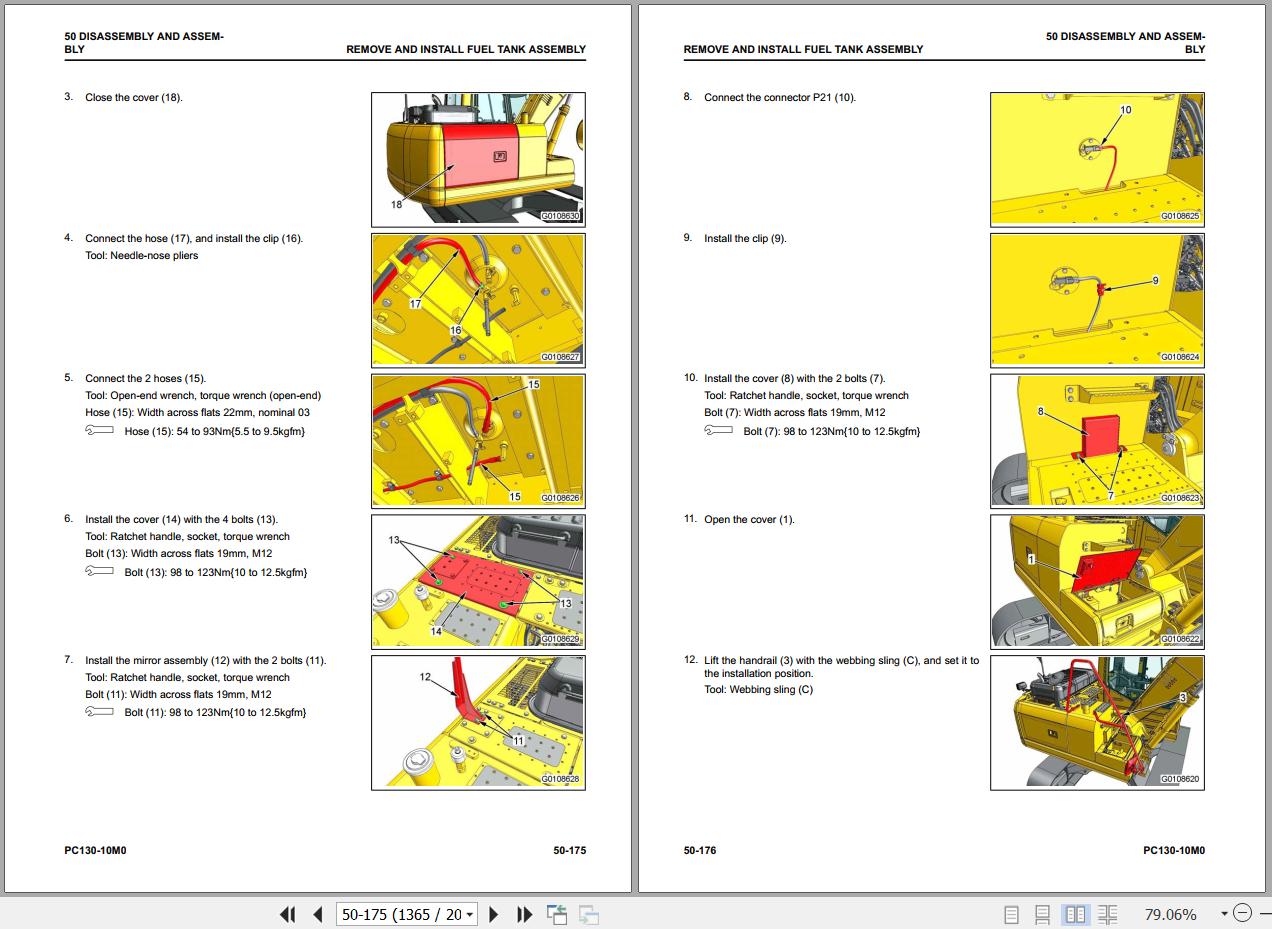 50 DISASSEMBLY AND ASSEMBLY

REMOVE AND INSTALL FUEL TANK ASSEMBLY

3. Close the cover (18).

18

G0108630

4. Connect the hose (17), and install the clip (16).
Tool: Needle-nose pliers

17
16

G0108627

5. Connect the 2 hoses (15).
Tool: Open-end wrench, torque wrench (open-end)
Hose (15): Width across flats 22mm, nominal 03
Hose (15): 54 to 93Nm{5.5 to 9.5kgfm}

15
15

G0108626

6. Install the cover (14) with the 4 bolts (13).
Tool: Ratchet handle, socket, torque wrench
Bolt (13): Width across flats 19mm, M12
Bolt (13): 98 to 123Nm{10 to 12.5kgfm}

13
13
14

G0108629

7. Install the mirror assembly (12) with the 2 bolts (11).
Tool: Ratchet handle, socket, torque wrench
Bolt (11): Width across flats 19mm, M12
Bolt (11): 98 to 123Nm{10 to 12.5kgfm}

12
11

G0108628

PC130-10M0

50-175

REMOVE AND INSTALL FUEL TANK ASSEMBLY

50 DISASSEMBLY AND ASSEMBLY

8. Connect the connector P21 (10).

10

G0108625

9. Install the clip (9).

9

G0108624

10. Install the cover (8) with the 2 bolts (7).
Tool: Ratchet handle, socket, torque wrench
Bolt (7): Width across flats 19mm, M12
Bolt (7): 98 to 123Nm{10 to 12.5kgfm}

8
7

G0108623

11. Open the cover (1).

1

G0108622

12. Lift the handrail (3) with the webbing sling (C), and set it to the installation position.
Tool: Webbing sling (C)

3

G0108620

50-176

PC130-10M0

50-175 (1365 / 20

79.06%